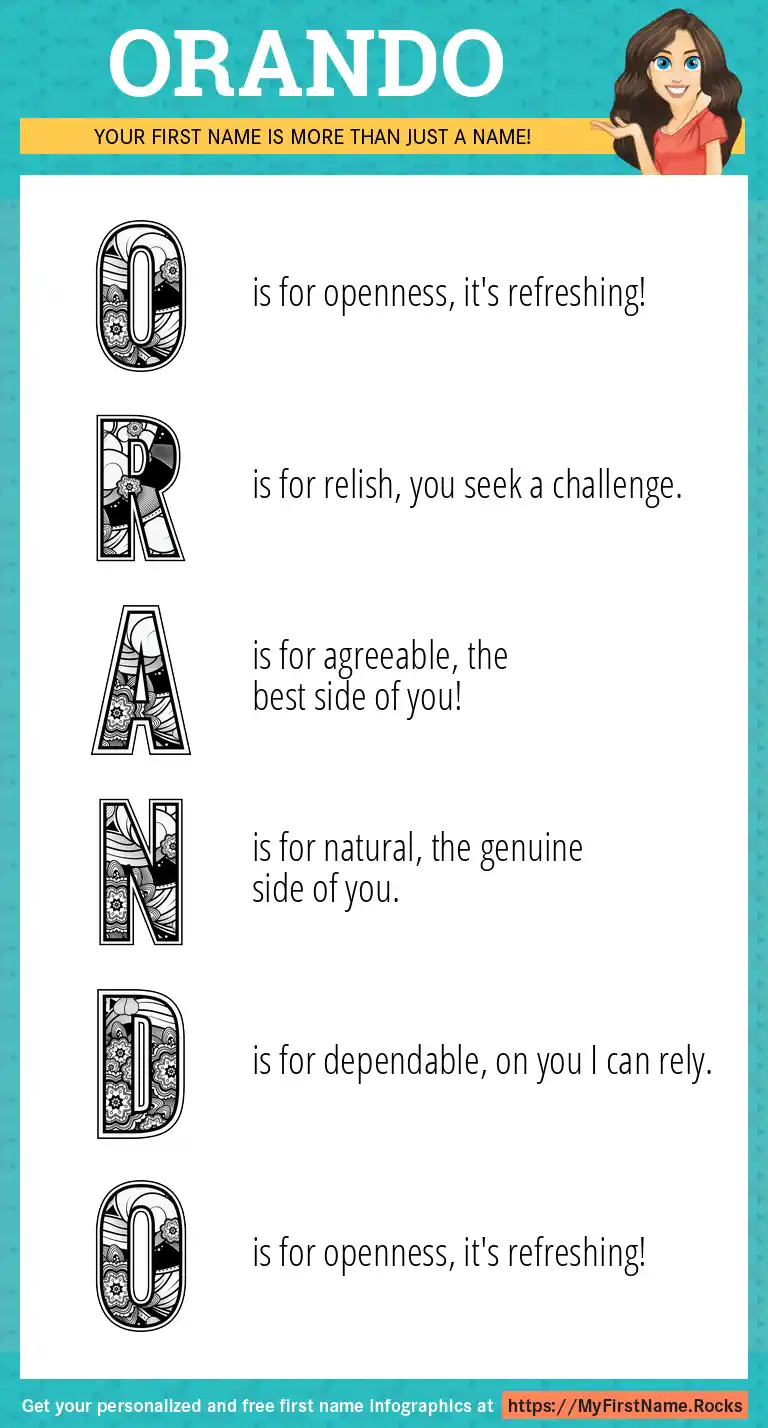 ORANDO

YOUR FIRST NAME IS MORE THAN JUST A NAME!

O is for openness, it's refreshing!

R is for relish, you seek a challenge.

A is for agreeable, the best side of you!

N is for natural, the genuine side of you.

D is for dependable, on you I can rely.

O is for openness, it's refreshing!

Get your personalized and free first name infographics at https://MyFirstName.Rocks