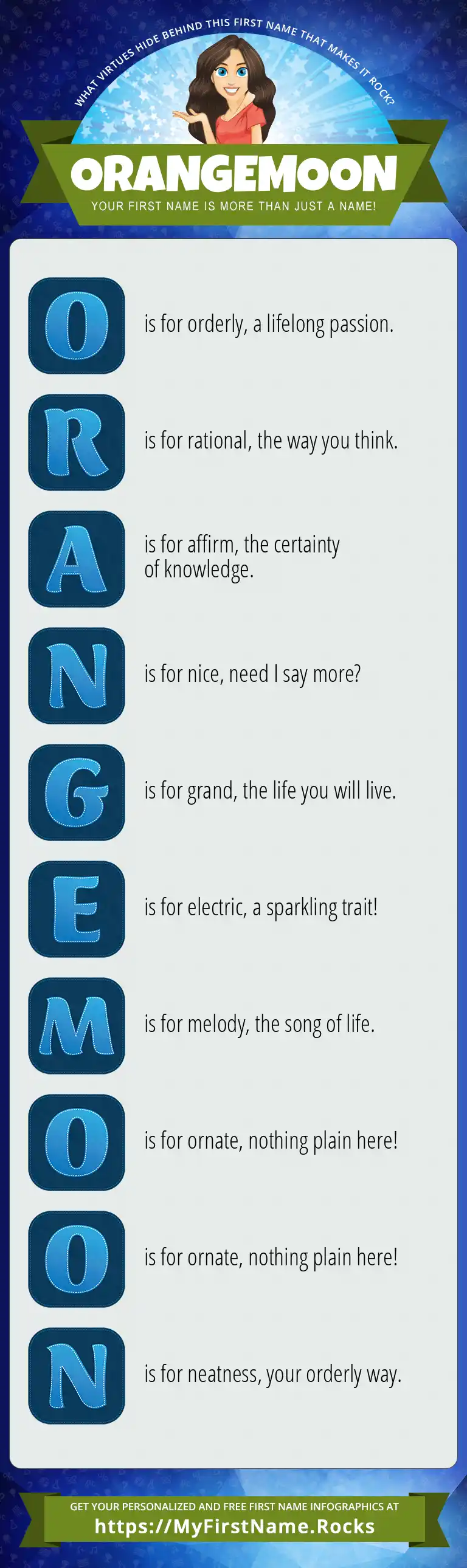 WHAT VIRTUES HIDE BEHIND THIS FIRST NAME THAT MAKES IT ROCK?

ORANGEMOON

YOUR FIRST NAME IS MORE THAN JUST A NAME!

O is for orderly, a lifelong passion.

R is for rational, the way you think.

A is for affirm, the certainty of knowledge.

N is for nice, need I say more?

G is for grand, the life you will live.

E is for electric, a sparkling trait!

M is for melody, the song of life.

O is for ornate, nothing plain here!

O is for ornate, nothing plain here!

N is for neatness, your orderly way.

GET YOUR PERSONALIZED AND FREE FIRST NAME INFOGRAPHICS AT
https://MyFirstName.Rocks