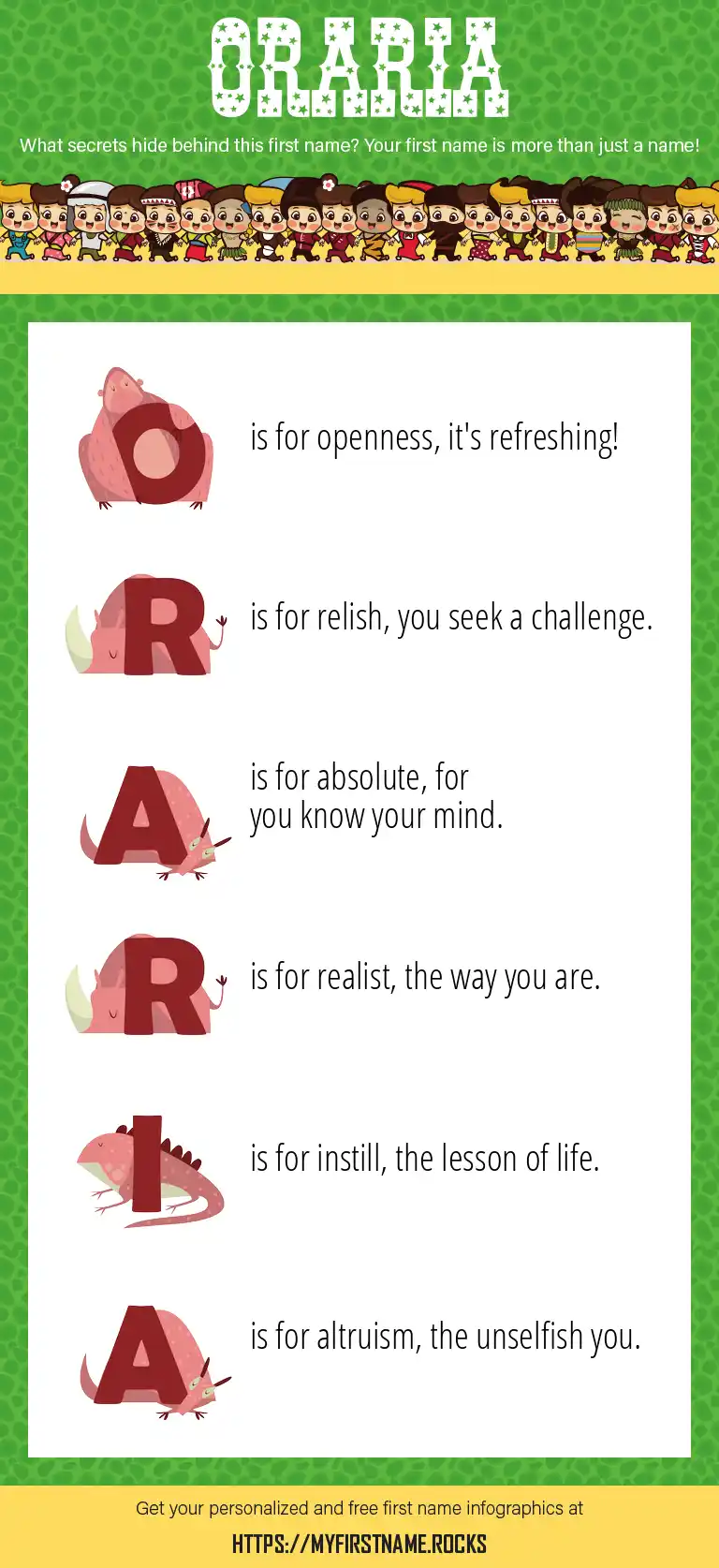 ORARIA

What secrets hide behind this first name? Your first name is more than just a name!

O is for openness, it's refreshing!

R is for relish, you seek a challenge.

A is for absolute, for you know your mind.

R is for realist, the way you are.

I is for instill, the lesson of life.

A is for altruism, the unselfish you.

Get your personalized and free first name infographics at

HTTPS://MYFIRSTNAME.ROCKS