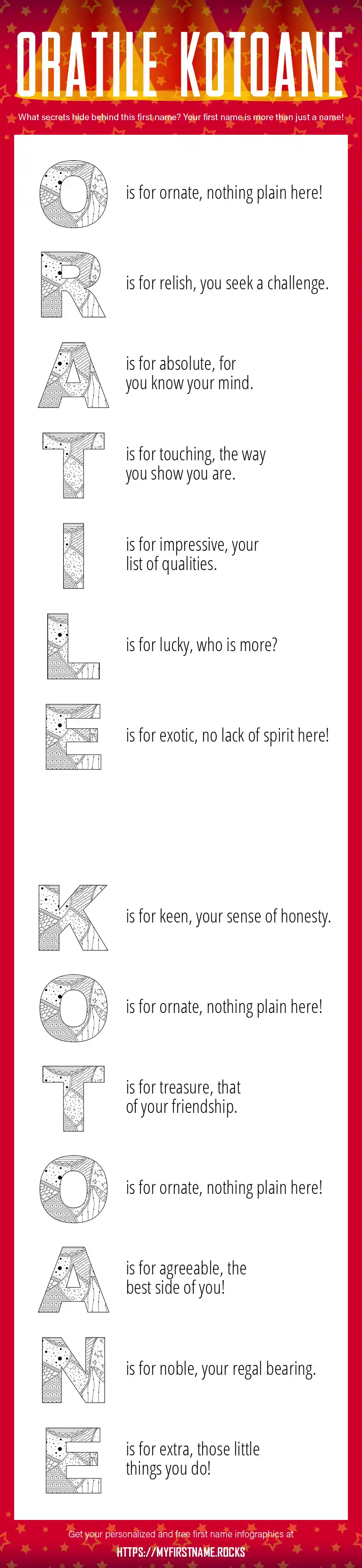 ORATILE KOTOANE

What secrets hide behind this first name? Your first name is more than just a name!

O is for ornate, nothing plain here!

R is for relish, you seek a challenge.

A is for absolute, for you know your mind.

T is for touching, the way you show you are.

I is for impressive, your list of qualities.

L is for lucky, who is more?

E is for exotic, no lack of spirit here!

K is for keen, your sense of honesty.

O is for ornate, nothing plain here!

T is for treasure, that of your friendship.

O is for ornate, nothing plain here!

A is for agreeable, the best side of you!

N is for noble, your regal bearing.

E is for extra, those little things you do!

Get your personalized and free first name infographics at

HTTPS://MYFIRSTNAME.ROCKS