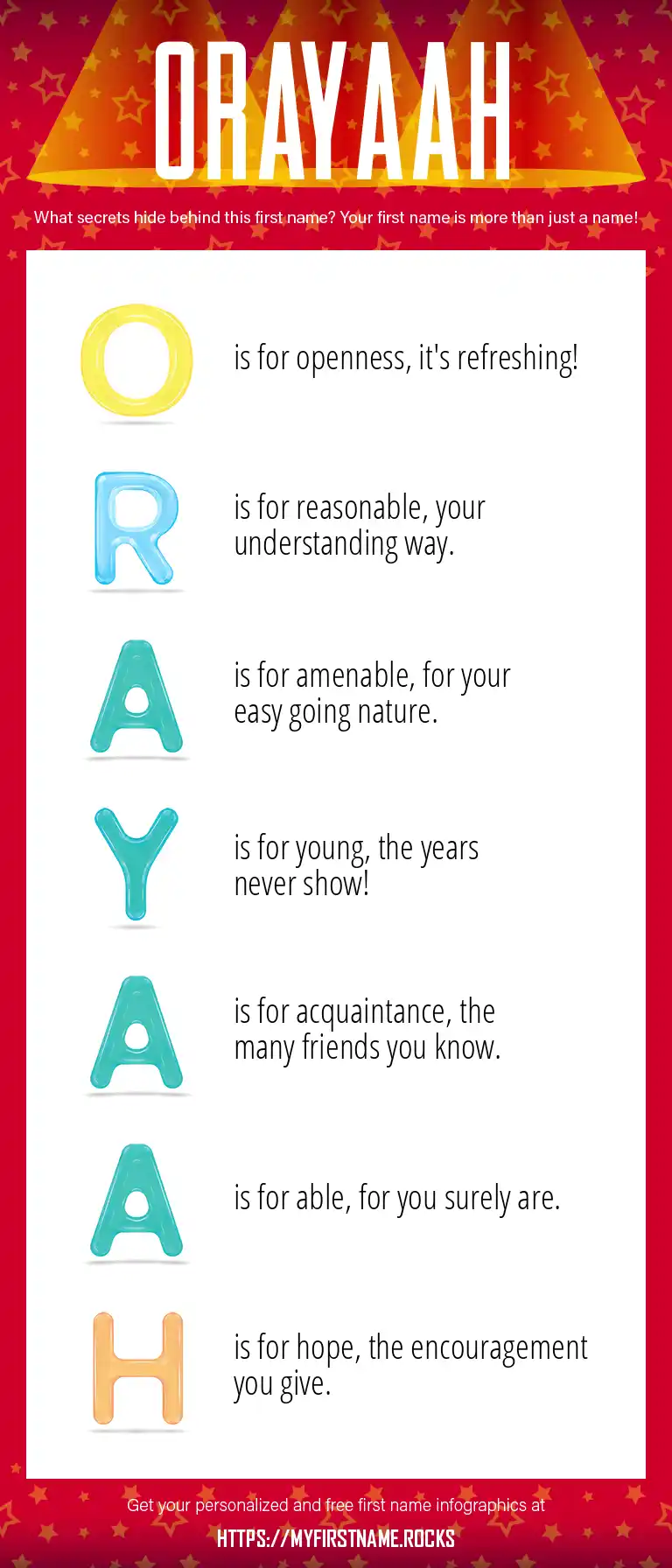 ORAYAAH

What secrets hide behind this first name? Your first name is more than just a name!

O is for openness, it's refreshing!

R is for reasonable, your understanding way.

A is for amenable, for your easy going nature.

Y is for young, the years never show!

A is for acquaintance, the many friends you know.

A is for able, for you surely are.

H is for hope, the encouragement you give.

Get your personalized and free first name infographics at

HTTPS://MYFIRSTNAME.ROCKS