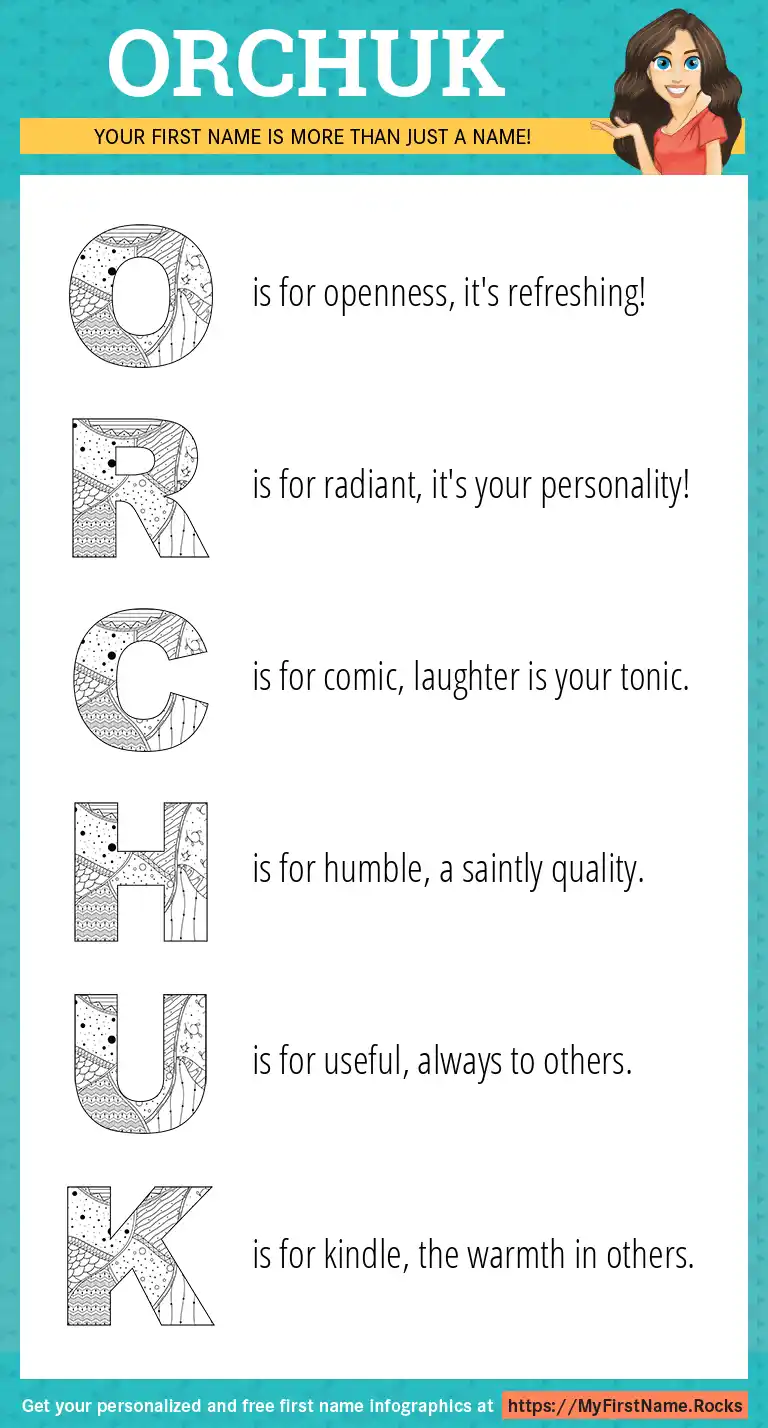 ORCHUK

YOUR FIRST NAME IS MORE THAN JUST A NAME!

O is for openness, it's refreshing!

R is for radiant, it's your personality!

C is for comic, laughter is your tonic.

H is for humble, a saintly quality.

U is for useful, always to others.

K is for kindle, the warmth in others.

Get your personalized and free first name infographics at https://MyFirstName.Rocks