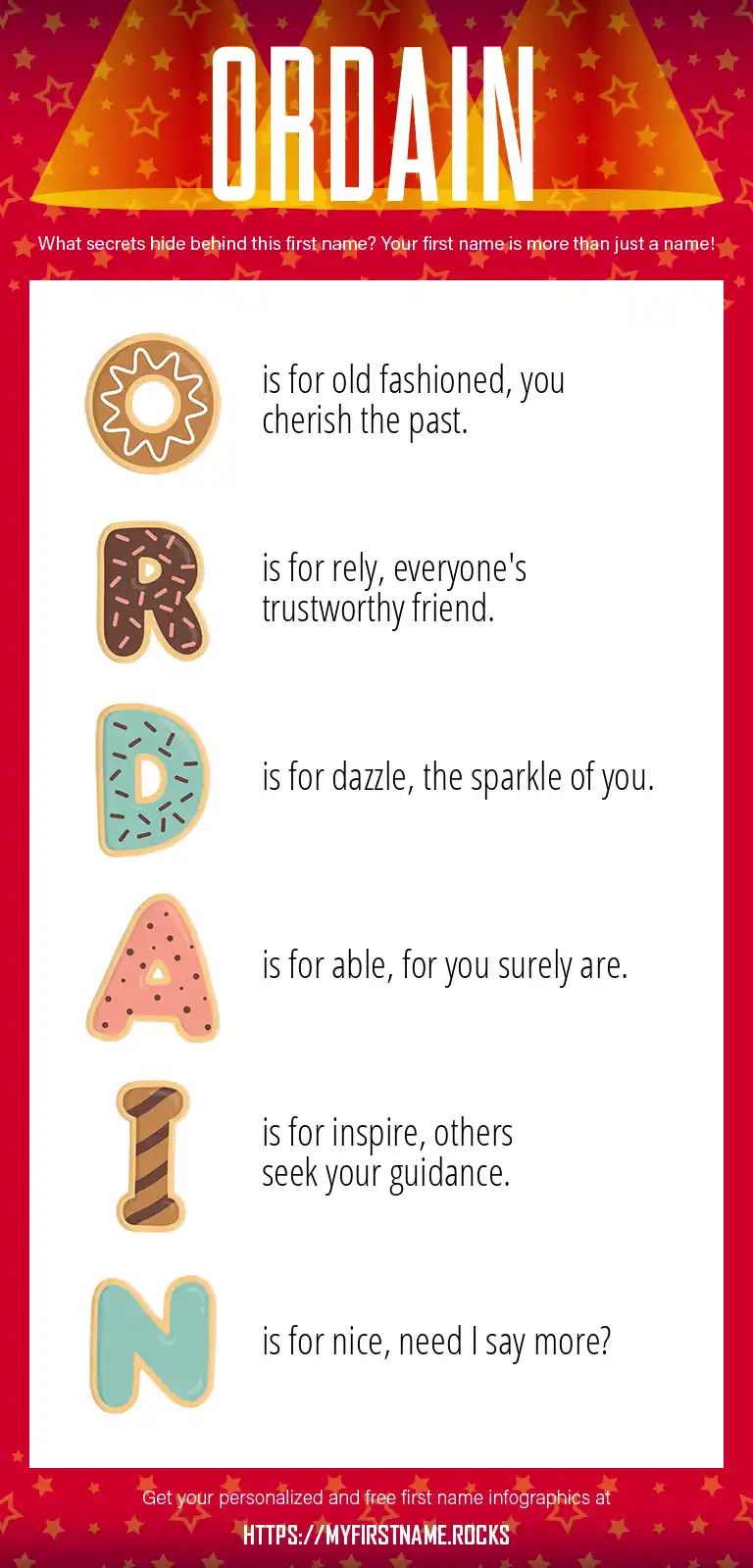 ORDAIN

What secrets hide behind this first name? Your first name is more than just a name!

O is for old fashioned, you cherish the past.

R is for rely, everyone's trustworthy friend.

D is for dazzle, the sparkle of you.

A is for able, for you surely are.

I is for inspire, others seek your guidance.

N is for nice, need I say more?

Get your personalized and free first name infographics at

HTTPS://MYFIRSTNAME.ROCKS