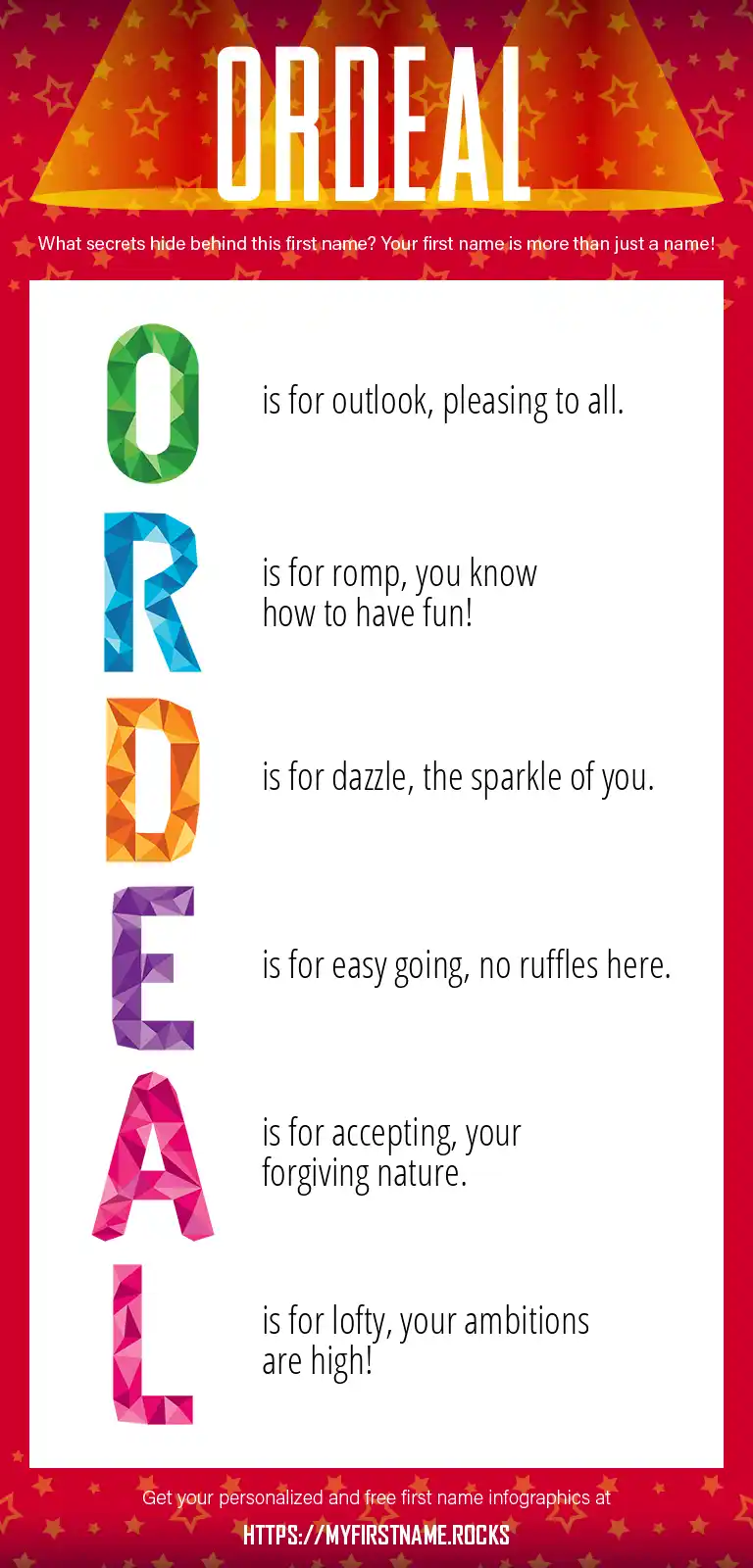 ORDEAL

What secrets hide behind this first name? Your first name is more than just a name!

O is for outlook, pleasing to all.

R is for romp, you know how to have fun!

D is for dazzle, the sparkle of you.

E is for easy going, no ruffles here.

A is for accepting, your forgiving nature.

L is for lofty, your ambitions are high!

Get your personalized and free first name infographics at

HTTPS://MYFIRSTNAME.ROCKS