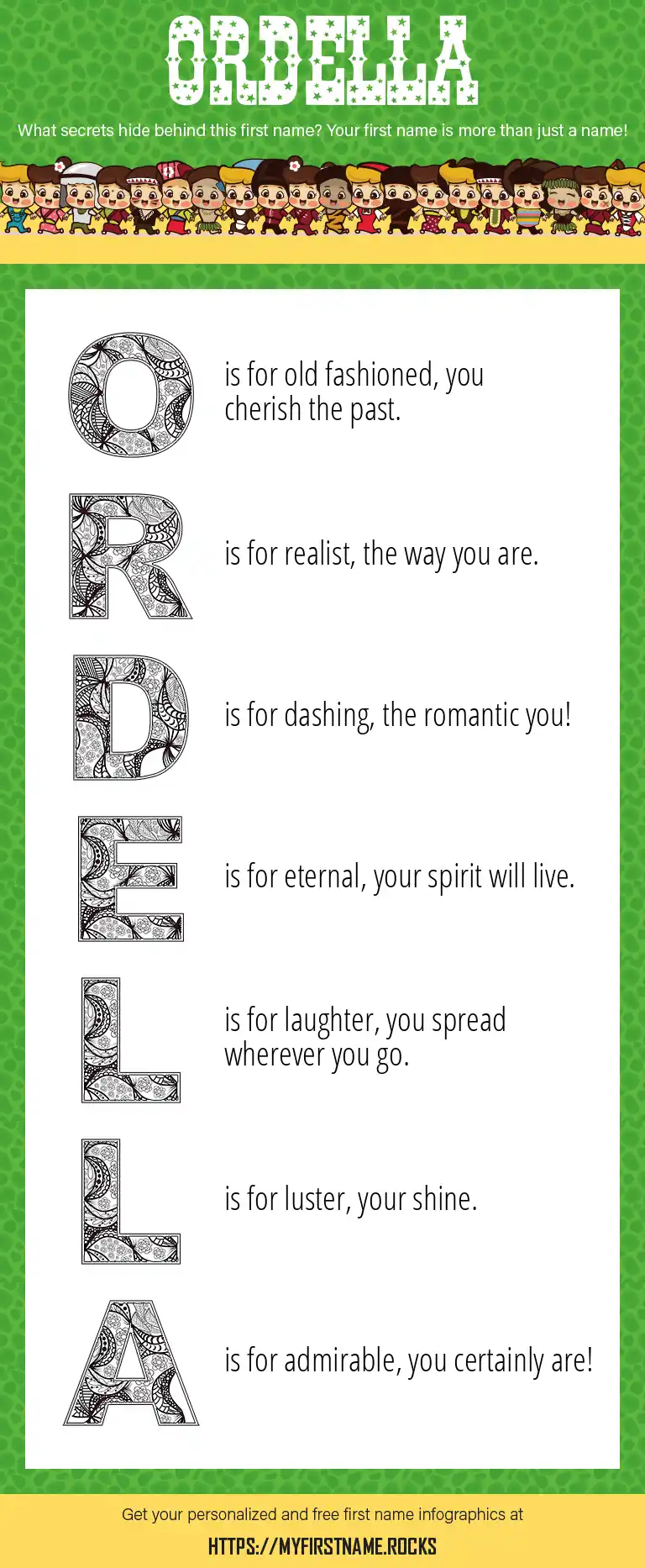 ORDELLA

What secrets hide behind this first name? Your first name is more than just a name!

O is for old fashioned, you cherish the past.

R is for realist, the way you are.

D is for dashing, the romantic you!

E is for eternal, your spirit will live.

L is for laughter, you spread wherever you go.

L is for luster, your shine.

A is for admirable, you certainly are!

Get your personalized and free first name infographics at

HTTPS://MYFIRSTNAME.ROCKS