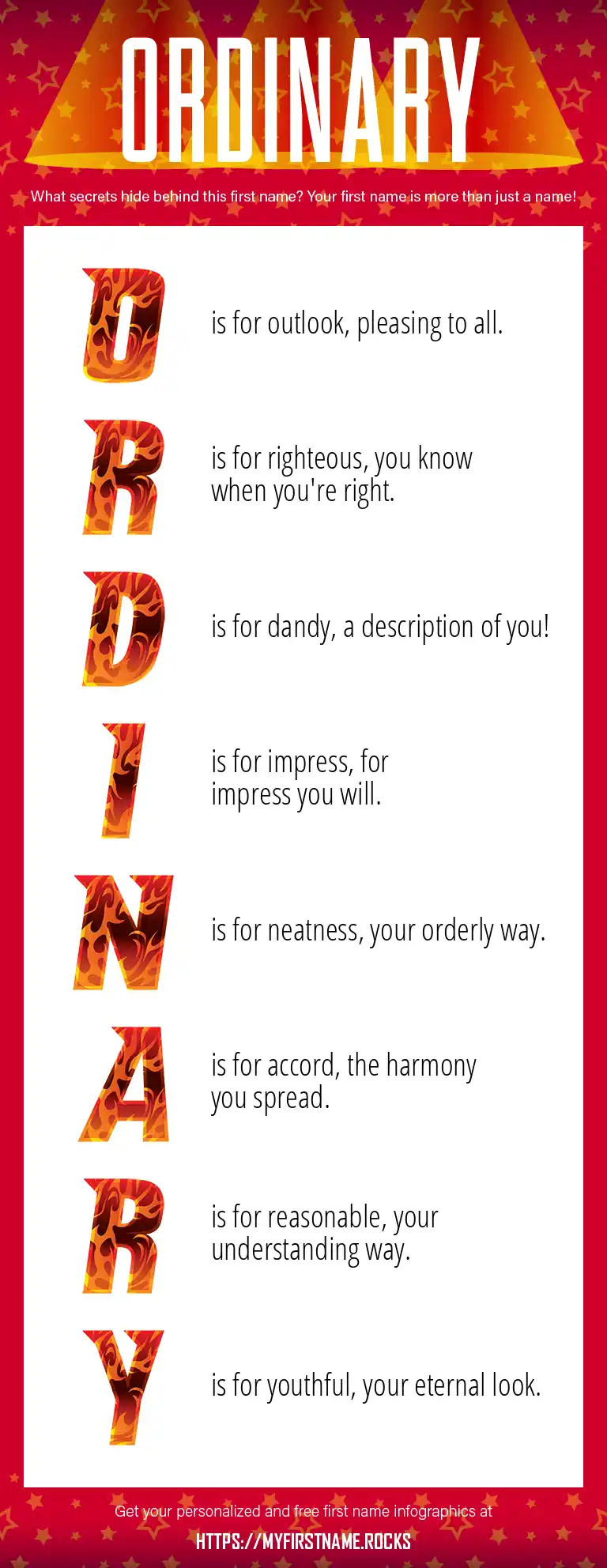 ORDINARY

What secrets hide behind this first name? Your first name is more than just a name!

O is for outlook, pleasing to all.

R is for righteous, you know when you're right.

D is for dandy, a description of you!

I is for impress, for impress you will.

N is for neatness, your orderly way.

A is for accord, the harmony you spread.

R is for reasonable, your understanding way.

Y is for youthful, your eternal look.

Get your personalized and free first name infographics at

HTTPS://MYFIRSTNAME.ROCKS