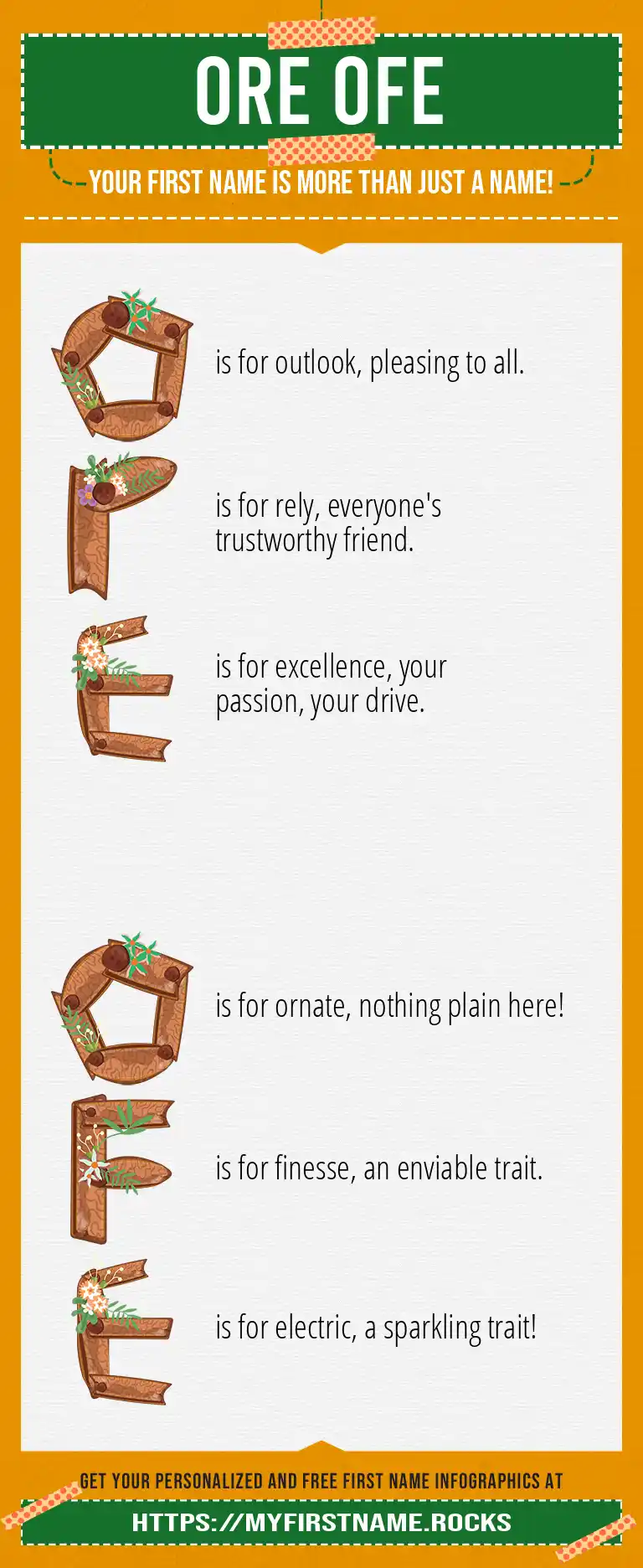 ORE OFE

YOUR FIRST NAME IS MORE THAN JUST A NAME!

O is for outlook, pleasing to all.

R is for rely, everyone's trustworthy friend.

E is for excellence, your passion, your drive.

O is for ornate, nothing plain here!

F is for finesse, an enviable trait.

E is for electric, a sparkling trait!

GET YOUR PERSONALIZED AND FREE FIRST NAME INFOGRAPHICS AT

HTTPS://MYFIRSTNAME.ROCKS