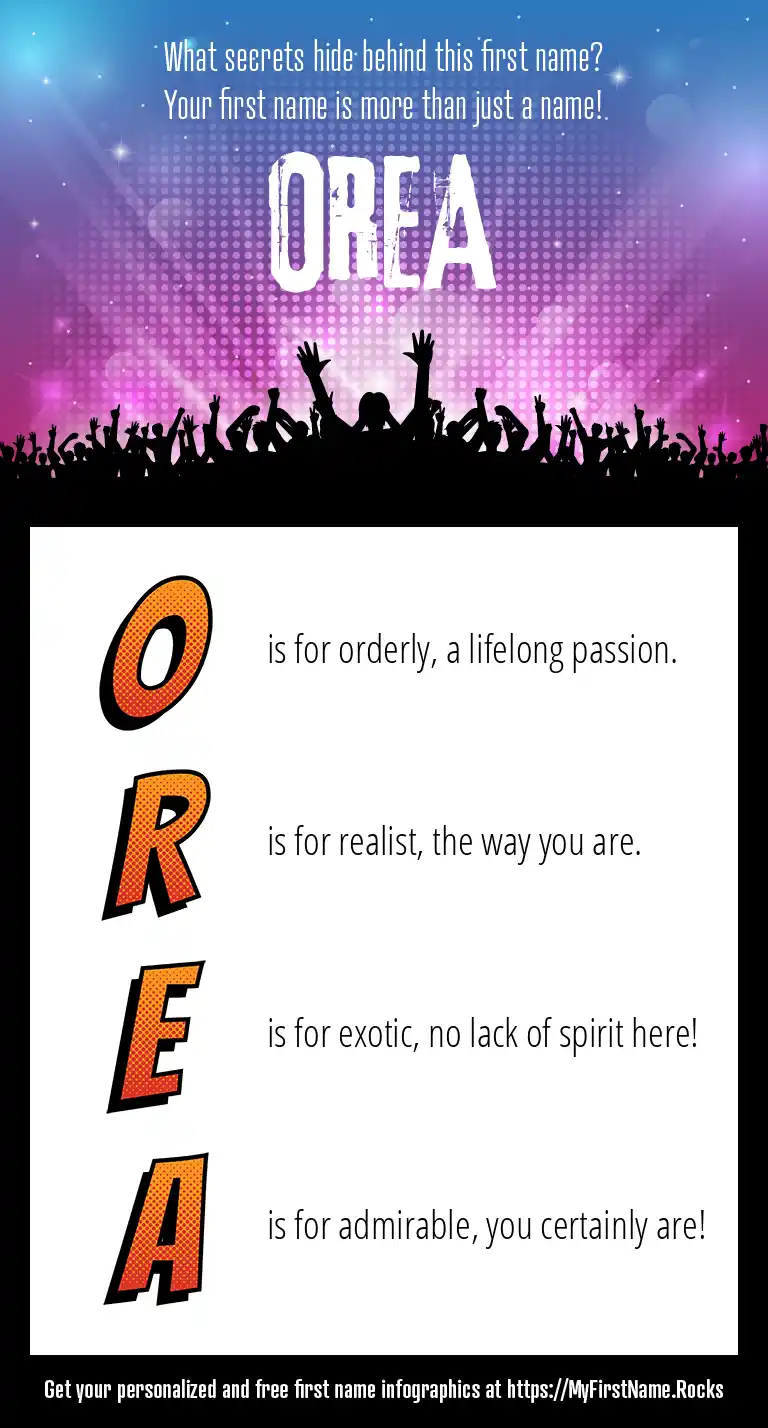 What secrets hide behind this first name?
Your first name is more than just a name!

OREA

O is for orderly, a lifelong passion.

R is for realist, the way you are.

E is for exotic, no lack of spirit here!

A is for admirable, you certainly are!

Get your personalized and free first name infographics at https://MyFirstName.Rocks