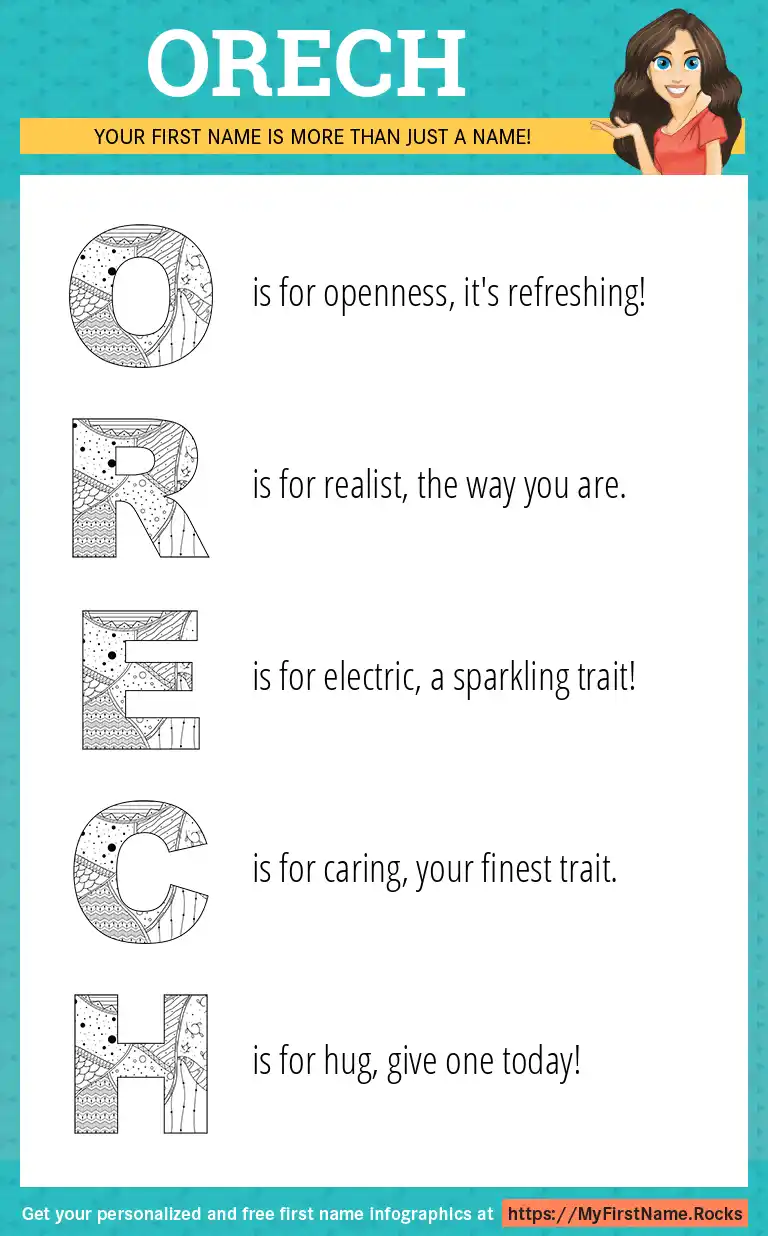 ORECH

YOUR FIRST NAME IS MORE THAN JUST A NAME!

O is for openness, it's refreshing!

R is for realist, the way you are.

E is for electric, a sparkling trait!

C is for caring, your finest trait.

H is for hug, give one today!

Get your personalized and free first name infographics at https://MyFirstName.Rocks