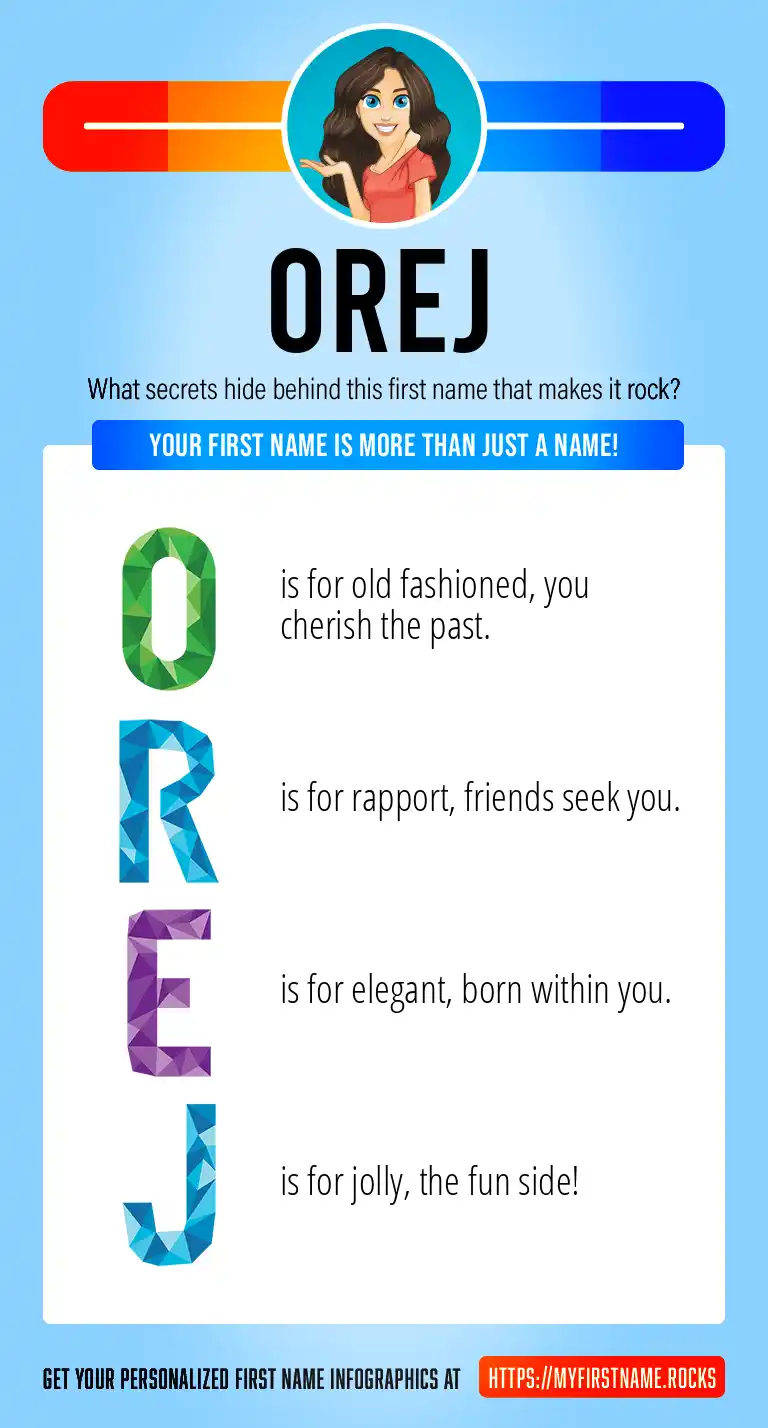 OREJ

What secrets hide behind this first name that makes it rock?

YOUR FIRST NAME IS MORE THAN JUST A NAME!

O is for old fashioned, you cherish the past.

R is for rapport, friends seek you.

E is for elegant, born within you.

J is for jolly, the fun side!

GET YOUR PERSONALIZED FIRST NAME INFOGRAPHICS AT HTTPS://MYFIRSTNAME.ROCKS