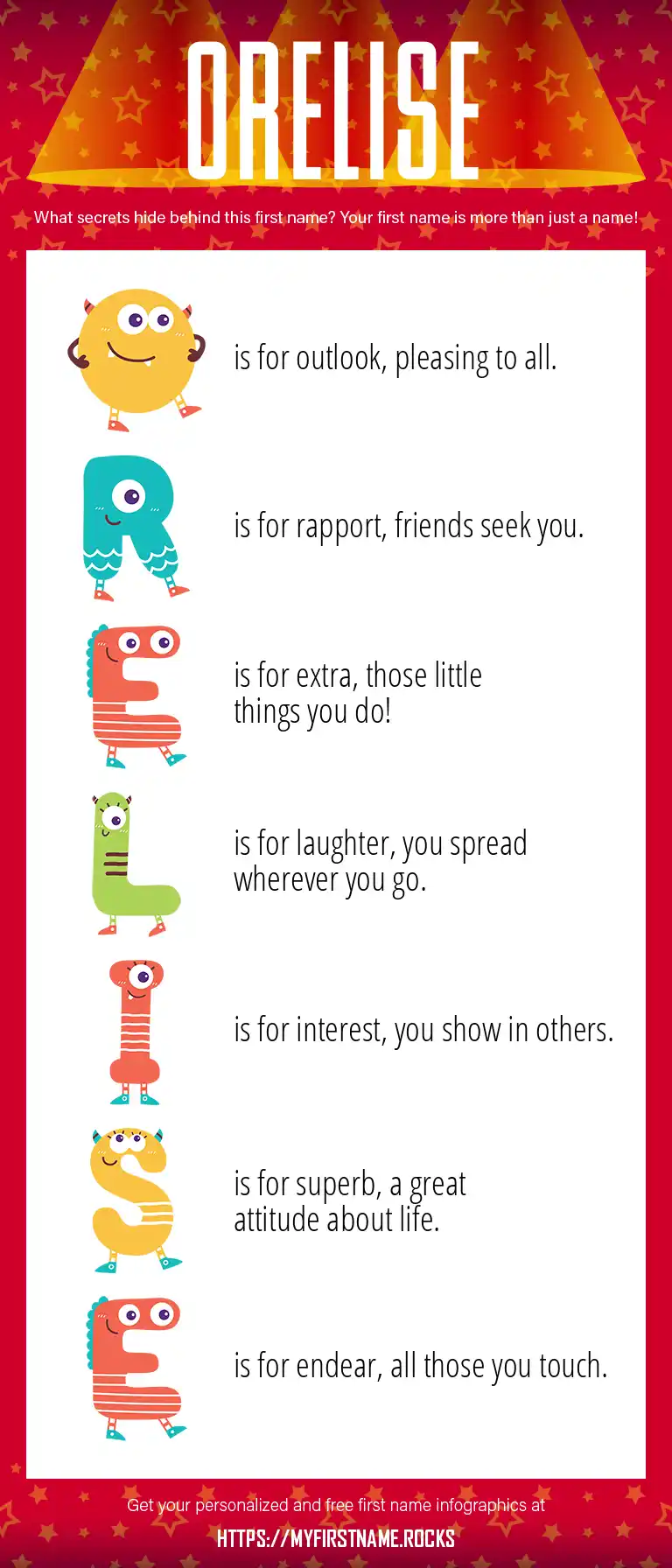 ORELISE

What secrets hide behind this first name? Your first name is more than just a name!

O is for outlook, pleasing to all.

R is for rapport, friends seek you.

E is for extra, those little things you do!

L is for laughter, you spread wherever you go.

I is for interest, you show in others.

S is for superb, a great attitude about life.

E is for endear, all those you touch.

Get your personalized and free first name infographics at

HTTPS://MYFIRSTNAME.ROCKS