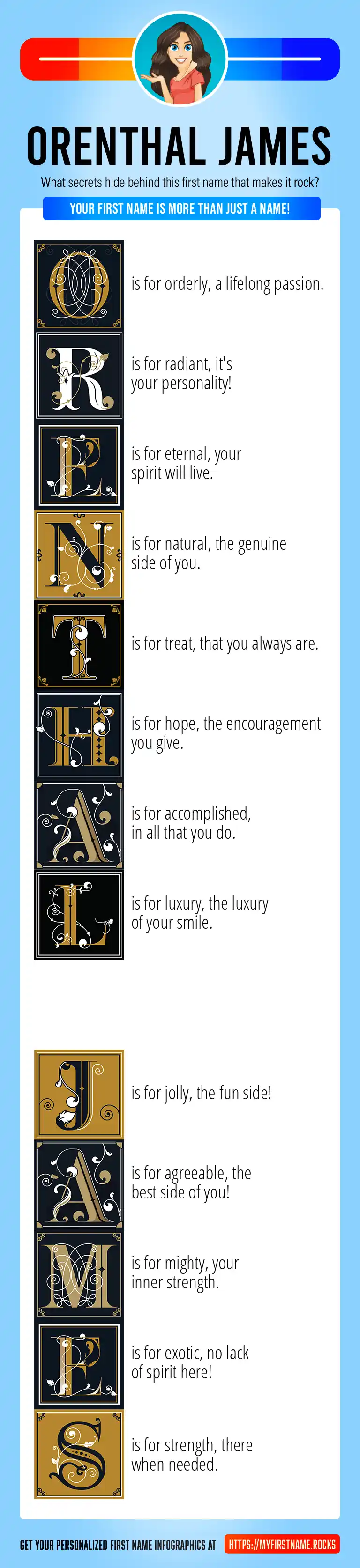 ORENTHAL JAMES

What secrets hide behind this first name that makes it rock?

YOUR FIRST NAME IS MORE THAN JUST A NAME!

O is for orderly, a lifelong passion.

R is for radiant, it's your personality!

E is for eternal, your spirit will live.

N is for natural, the genuine side of you.

T is for treat, that you always are.

H is for hope, the encouragement you give.

A is for accomplished, in all that you do.

L is for luxury, the luxury of your smile.

J is for jolly, the fun side!

A is for agreeable, the best side of you!

M is for mighty, your inner strength.

E is for exotic, no lack of spirit here!

S is for strength, there when needed.

GET YOUR PERSONALIZED FIRST NAME INFOGRAPHICS AT HTTPS://MYFIRSTNAME.ROCKS