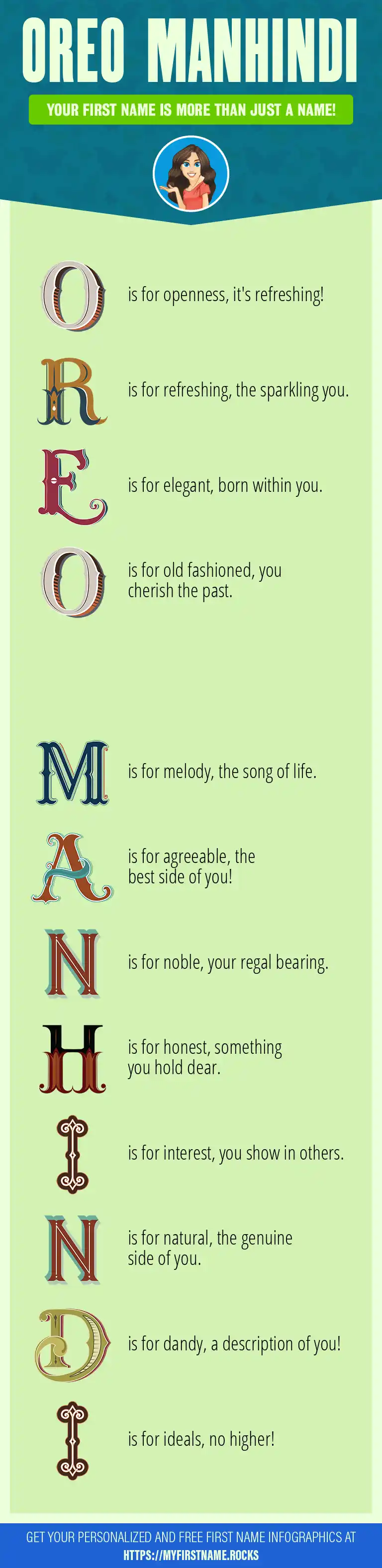 OREO MANHINDI

YOUR FIRST NAME IS MORE THAN JUST A NAME!

O is for openness, it's refreshing!

R is for refreshing, the sparkling you.

E is for elegant, born within you.

O is for old fashioned, you cherish the past.

M is for melody, the song of life.

A is for agreeable, the best side of you!

N is for noble, your regal bearing.

H is for honest, something you hold dear.

I is for interest, you show in others.

N is for natural, the genuine side of you.

D is for dandy, a description of you!

I is for ideals, no higher!

GET YOUR PERSONALIZED AND FREE FIRST NAME INFOGRAPHICS AT HTTPS://MYFIRSTNAME.ROCKS