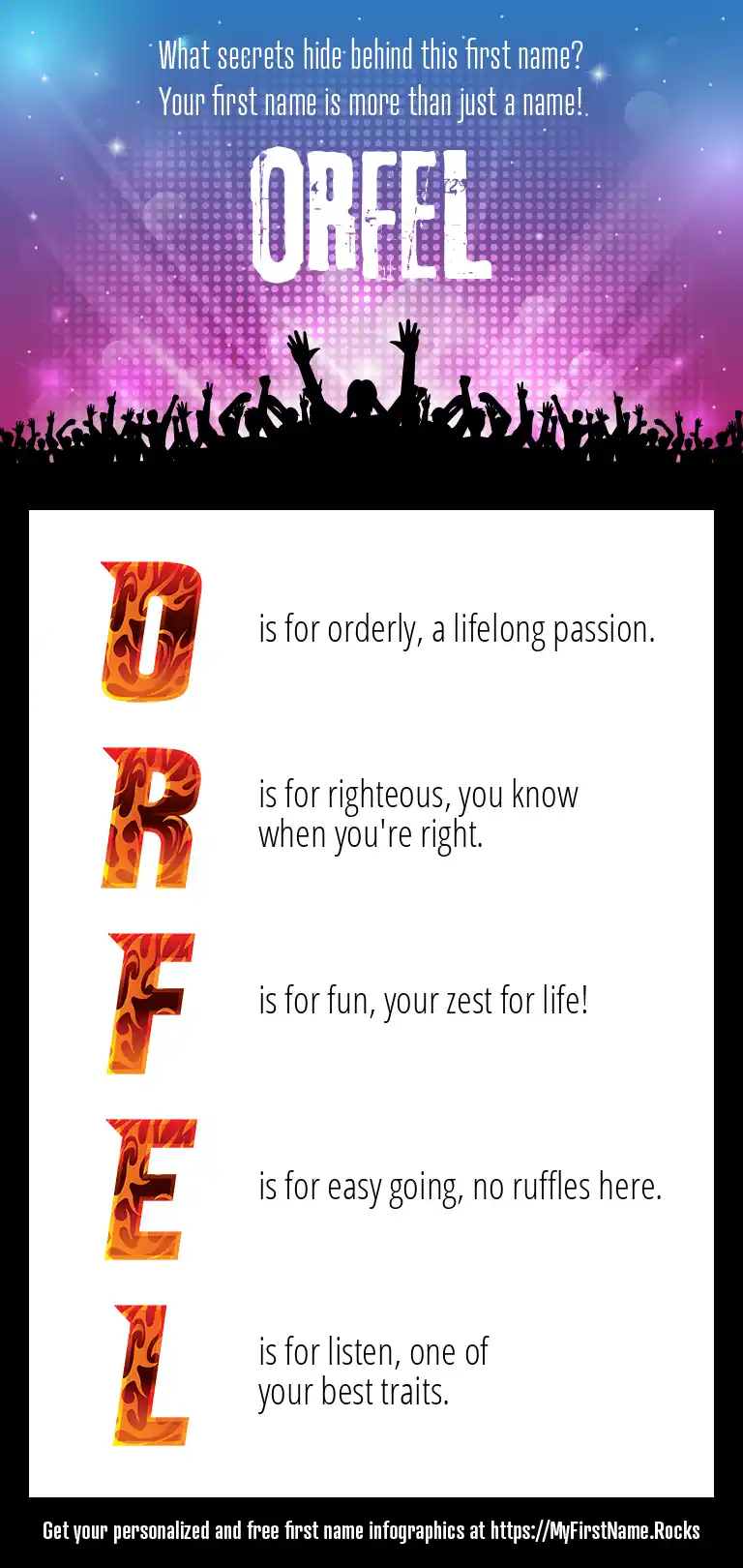 What secrets hide behind this first name?
Your first name is more than just a name!

ORFEL

O is for orderly, a lifelong passion.

R is for righteous, you know when you're right.

F is for fun, your zest for life!

E is for easy going, no ruffles here.

L is for listen, one of your best traits.

Get your personalized and free first name infographics at https://MyFirstName.Rocks