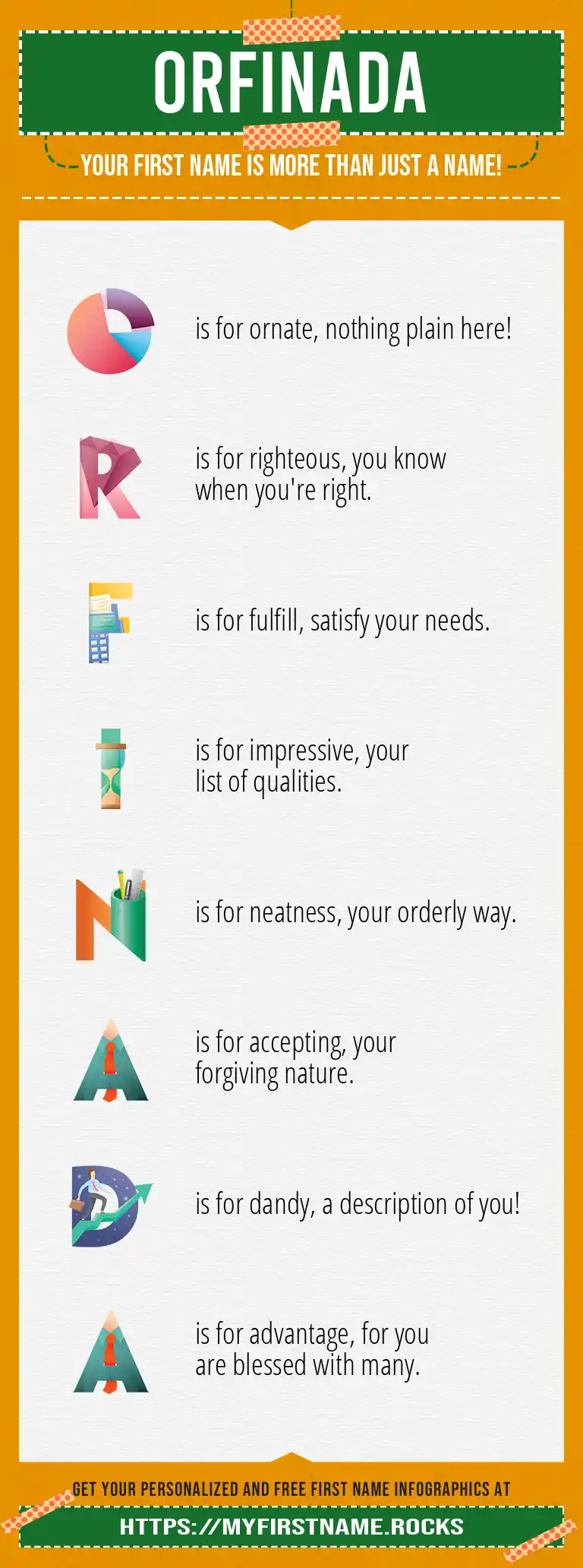 ORFINADA

YOUR FIRST NAME IS MORE THAN JUST A NAME!

O is for ornate, nothing plain here!

R is for righteous, you know when you're right.

F is for fulfill, satisfy your needs.

I is for impressive, your list of qualities.

N is for neatness, your orderly way.

A is for accepting, your forgiving nature.

D is for dandy, a description of you!

A is for advantage, for you are blessed with many.

GET YOUR PERSONALIZED AND FREE FIRST NAME INFOGRAPHICS AT

HTTPS://MYFIRSTNAME.ROCKS