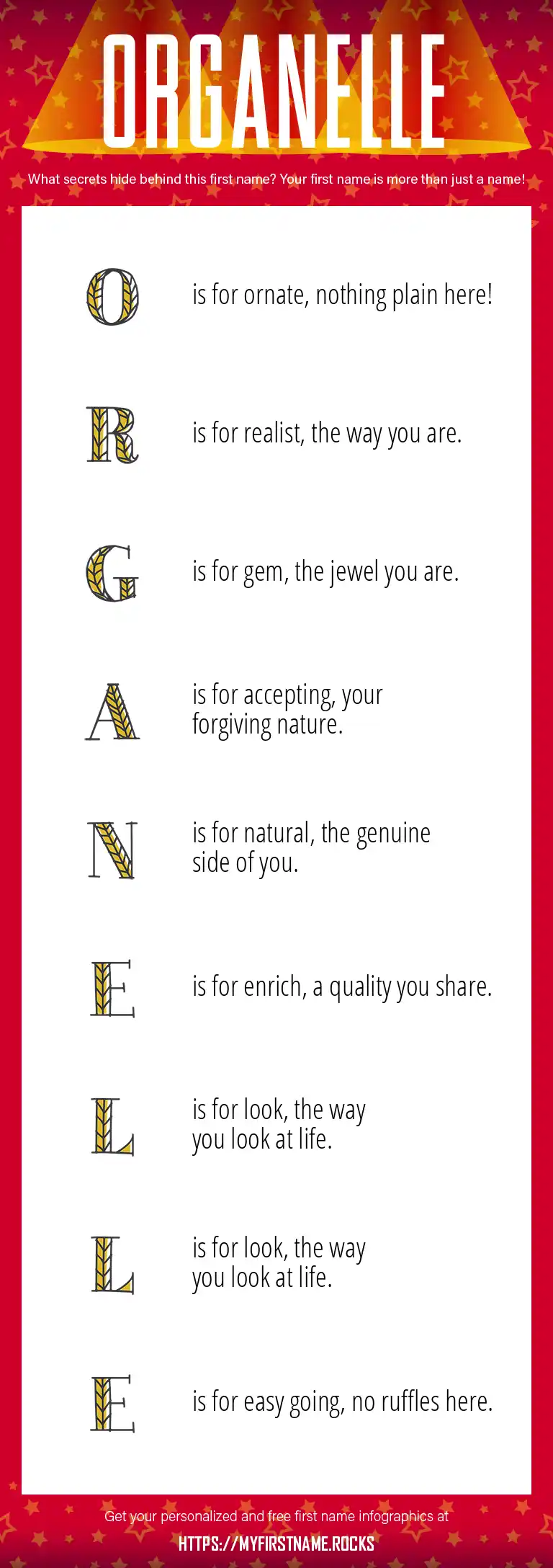 ORGANELLE

What secrets hide behind this first name? Your first name is more than just a name!

O is for ornate, nothing plain here!

R is for realist, the way you are.

G is for gem, the jewel you are.

A is for accepting, your forgiving nature.

N is for natural, the genuine side of you.

E is for enrich, a quality you share.

L is for look, the way you look at life.

L is for look, the way you look at life.

E is for easy going, no ruffles here.

Get your personalized and free first name infographics at

HTTPS://MYFIRSTNAME.ROCKS