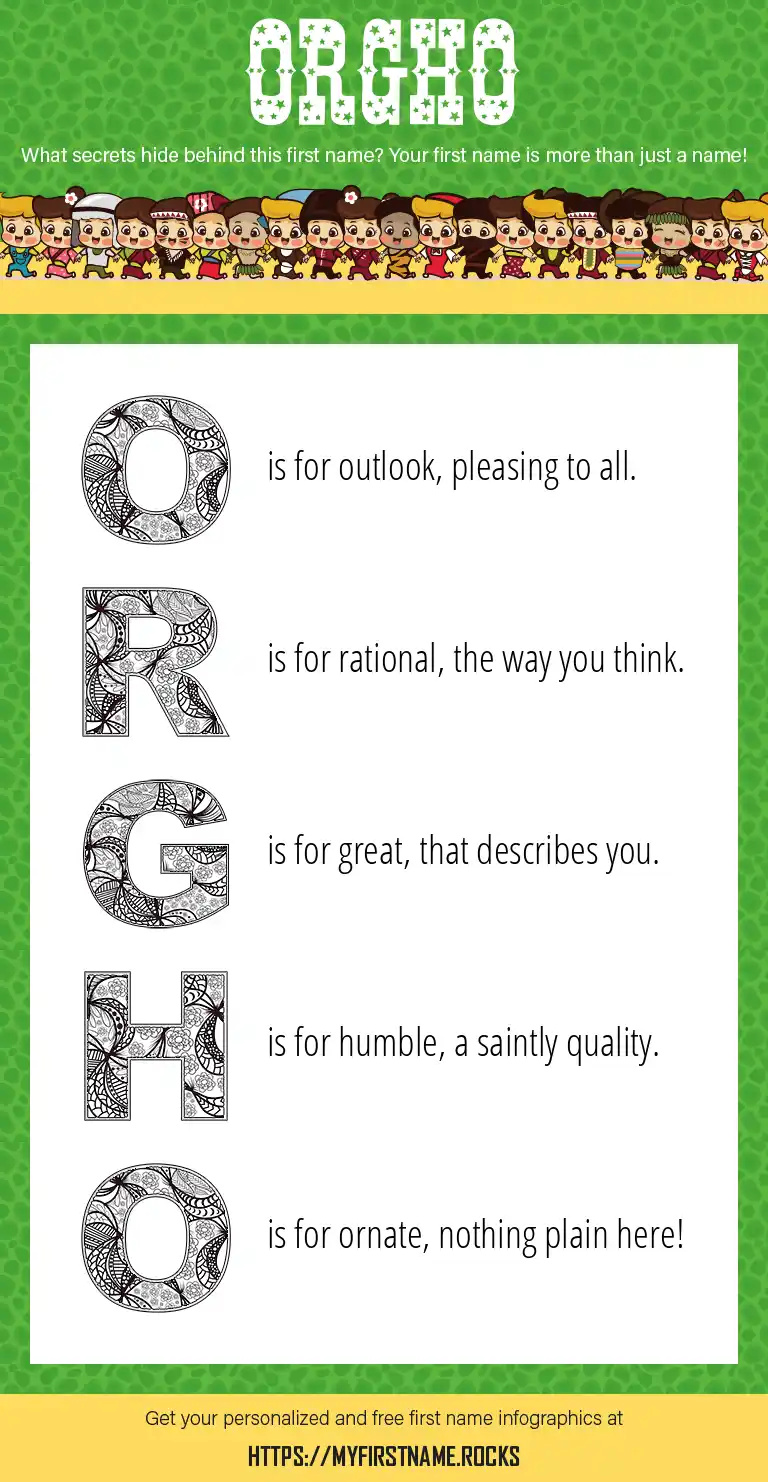 ORGHO

What secrets hide behind this first name? Your first name is more than just a name!

O is for outlook, pleasing to all.

R is for rational, the way you think.

G is for great, that describes you.

H is for humble, a saintly quality.

O is for ornate, nothing plain here!

Get your personalized and free first name infographics at

HTTPS://MYFIRSTNAME.ROCKS