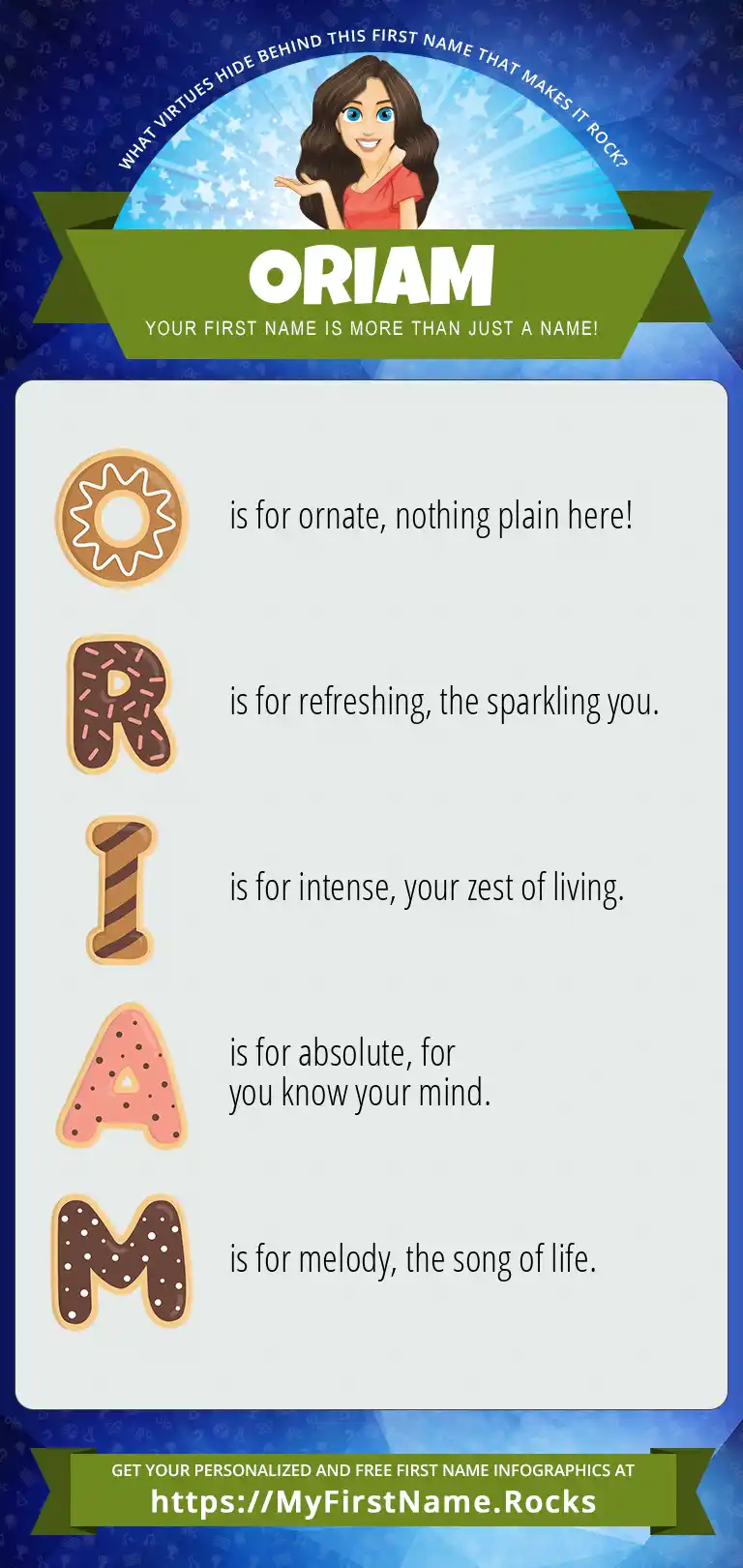 WHAT VIRTUES HIDE BEHIND THIS FIRST NAME THAT MAKES IT ROCK?

ORIAM

YOUR FIRST NAME IS MORE THAN JUST A NAME!

O is for ornate, nothing plain here!

R is for refreshing, the sparkling you.

I is for intense, your zest of living.

A is for absolute, for you know your mind.

M is for melody, the song of life.

GET YOUR PERSONALIZED AND FREE FIRST NAME INFOGRAPHICS AT
https://MyFirstName.Rocks