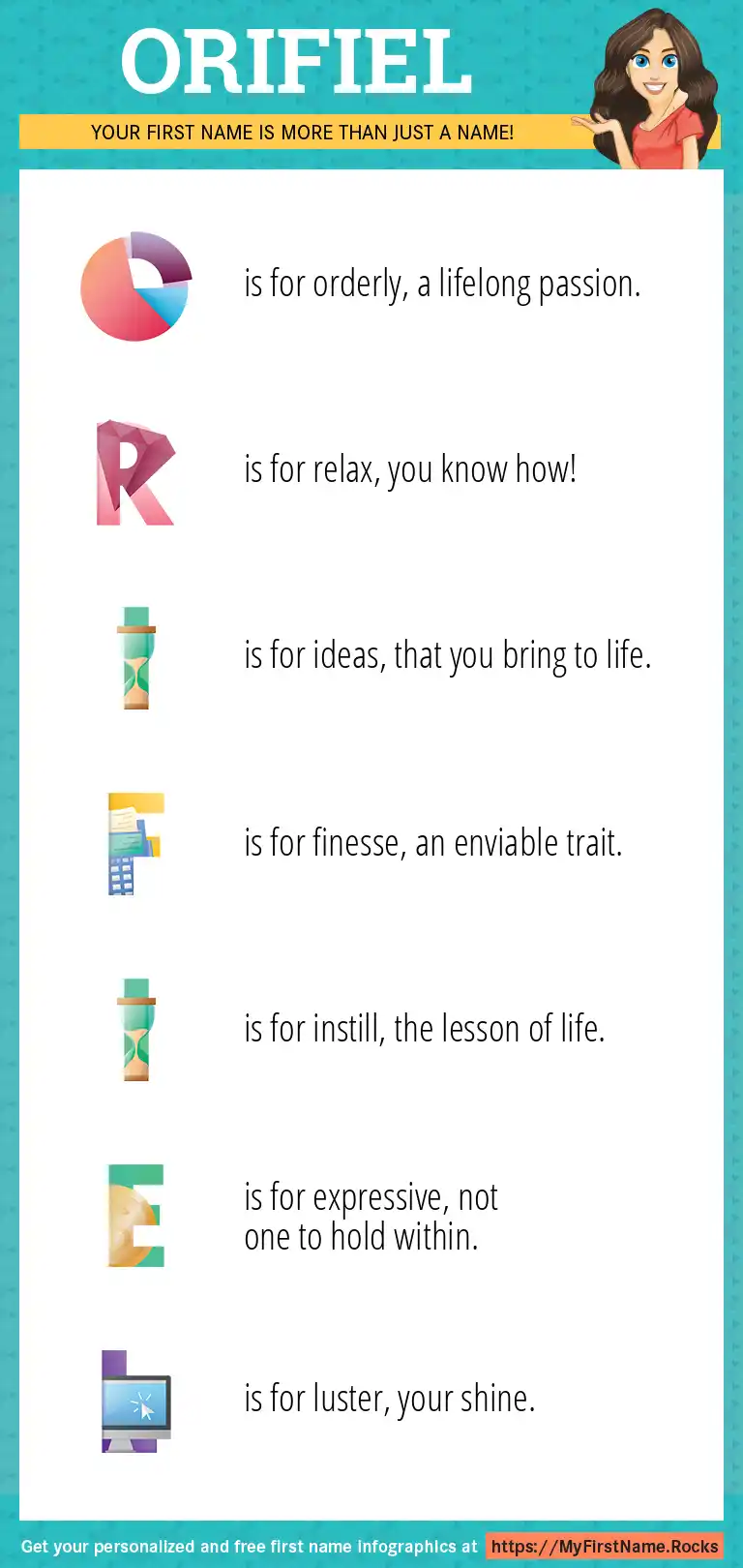 ORIFIEL

YOUR FIRST NAME IS MORE THAN JUST A NAME!

O is for orderly, a lifelong passion.

R is for relax, you know how!

I is for ideas, that you bring to life.

F is for finesse, an enviable trait.

I is for instill, the lesson of life.

E is for expressive, not one to hold within.

L is for luster, your shine.

Get your personalized and free first name infographics at https://MyFirstName.Rocks