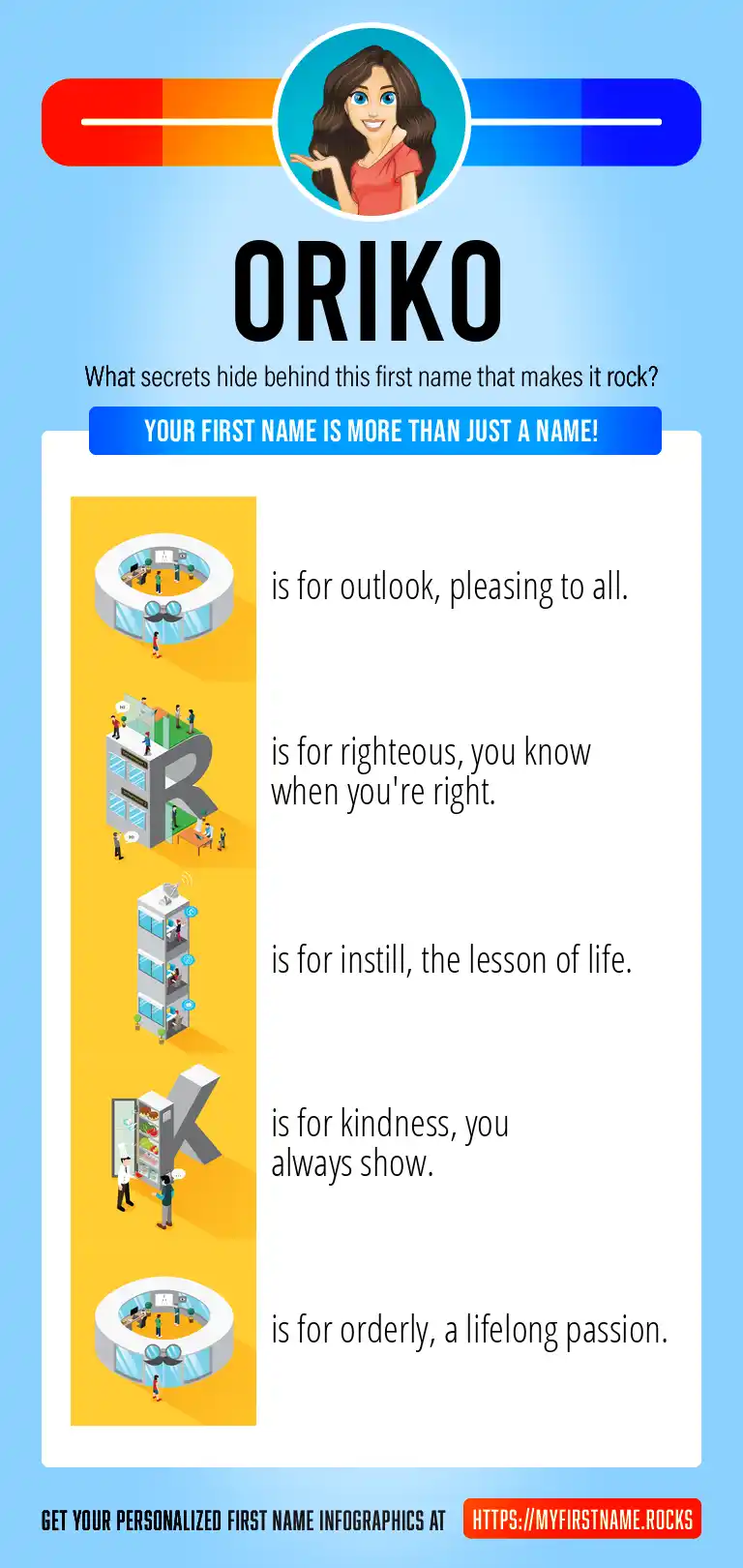 ORIKO

What secrets hide behind this first name that makes it rock?

YOUR FIRST NAME IS MORE THAN JUST A NAME!

O is for outlook, pleasing to all.

R is for righteous, you know when you're right.

I is for instill, the lesson of life.

K is for kindness, you always show.

O is for orderly, a lifelong passion.

GET YOUR PERSONALIZED FIRST NAME INFOGRAPHICS AT HTTPS://MYFIRSTNAME.ROCKS