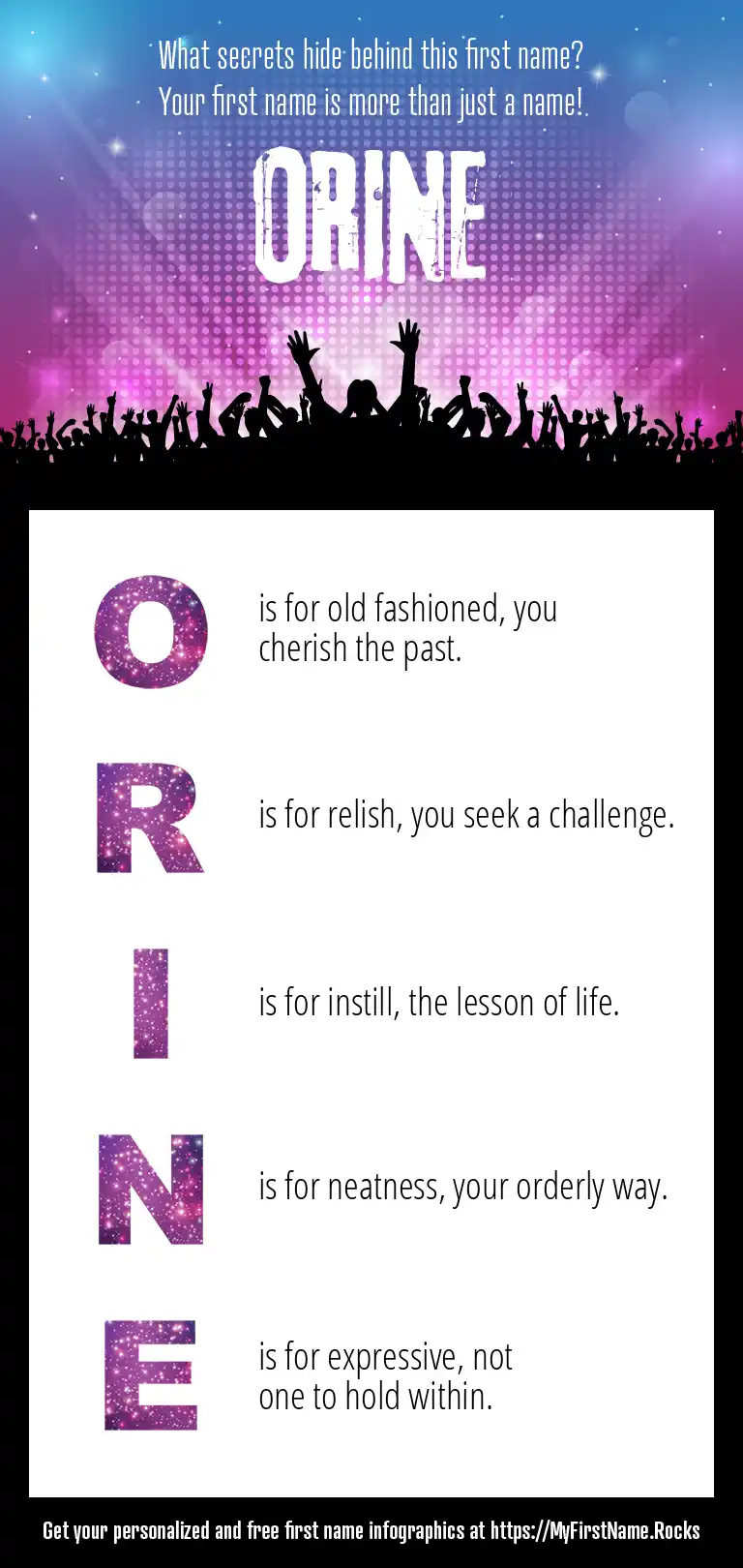 What secrets hide behind this first name?
Your first name is more than just a name!

ORINE

O is for old fashioned, you cherish the past.

R is for relish, you seek a challenge.

I is for instill, the lesson of life.

N is for neatness, your orderly way.

E is for expressive, not one to hold within.

Get your personalized and free first name infographics at https://MyFirstName.Rocks