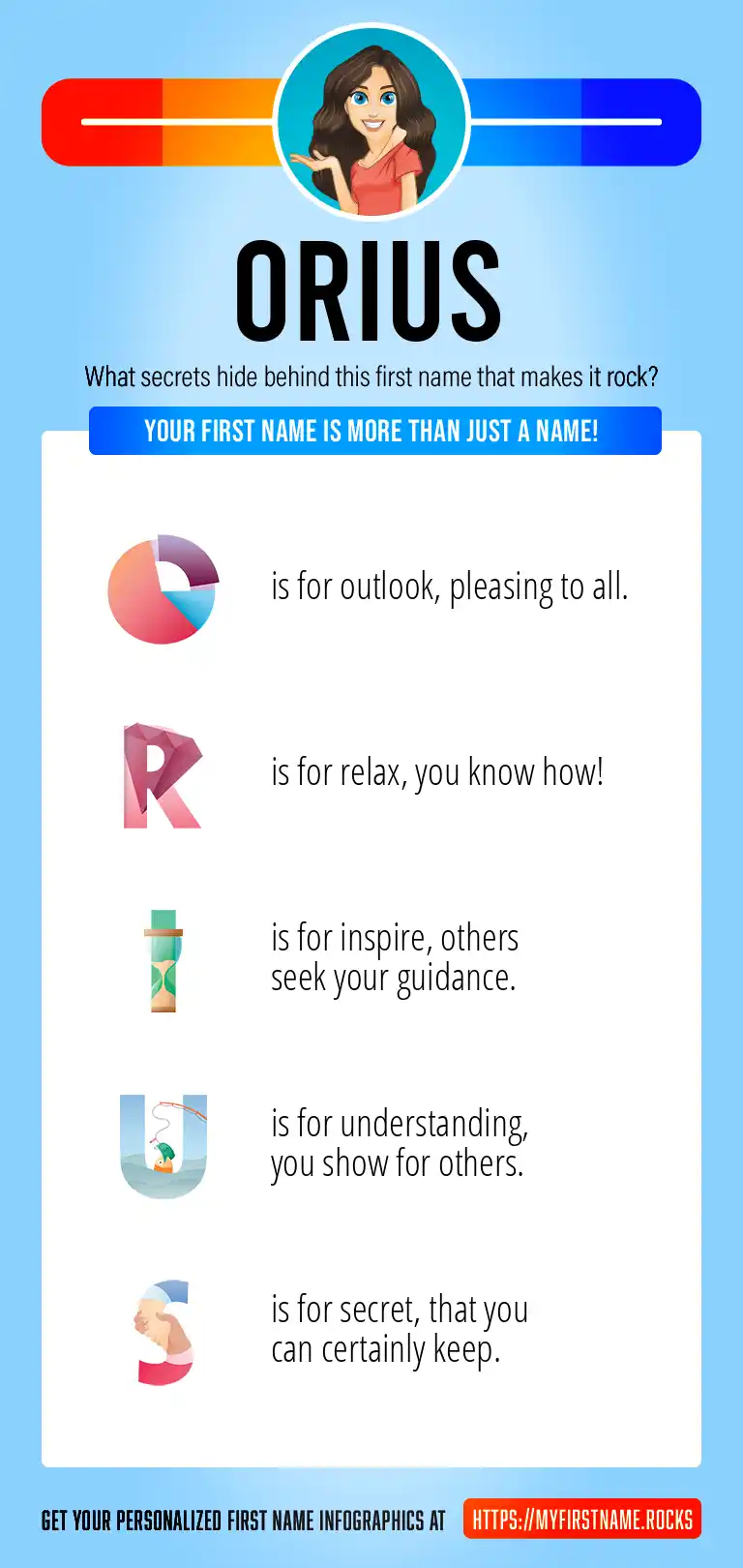 ORIUS

What secrets hide behind this first name that makes it rock?

YOUR FIRST NAME IS MORE THAN JUST A NAME!

O is for outlook, pleasing to all.

R is for relax, you know how!

I is for inspire, others seek your guidance.

U is for understanding, you show for others.

S is for secret, that you can certainly keep.

GET YOUR PERSONALIZED FIRST NAME INFOGRAPHICS AT HTTPS://MYFIRSTNAME.ROCKS