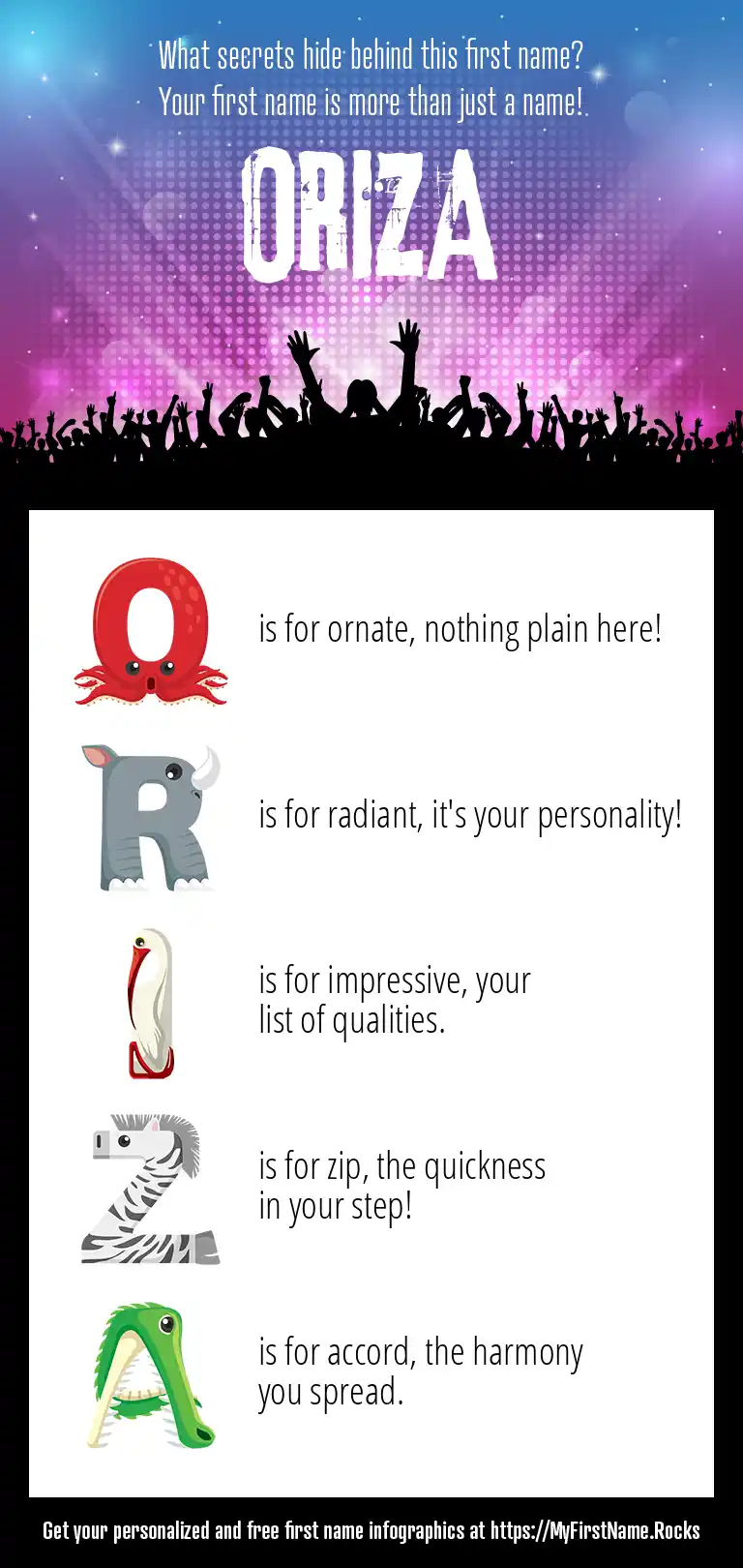 What secrets hide behind this first name?
Your first name is more than just a name!

ORIZA

O is for ornate, nothing plain here!

R is for radiant, it's your personality!

I is for impressive, your list of qualities.

Z is for zip, the quickness in your step!

A is for accord, the harmony you spread.

Get your personalized and free first name infographics at https://MyFirstName.Rocks