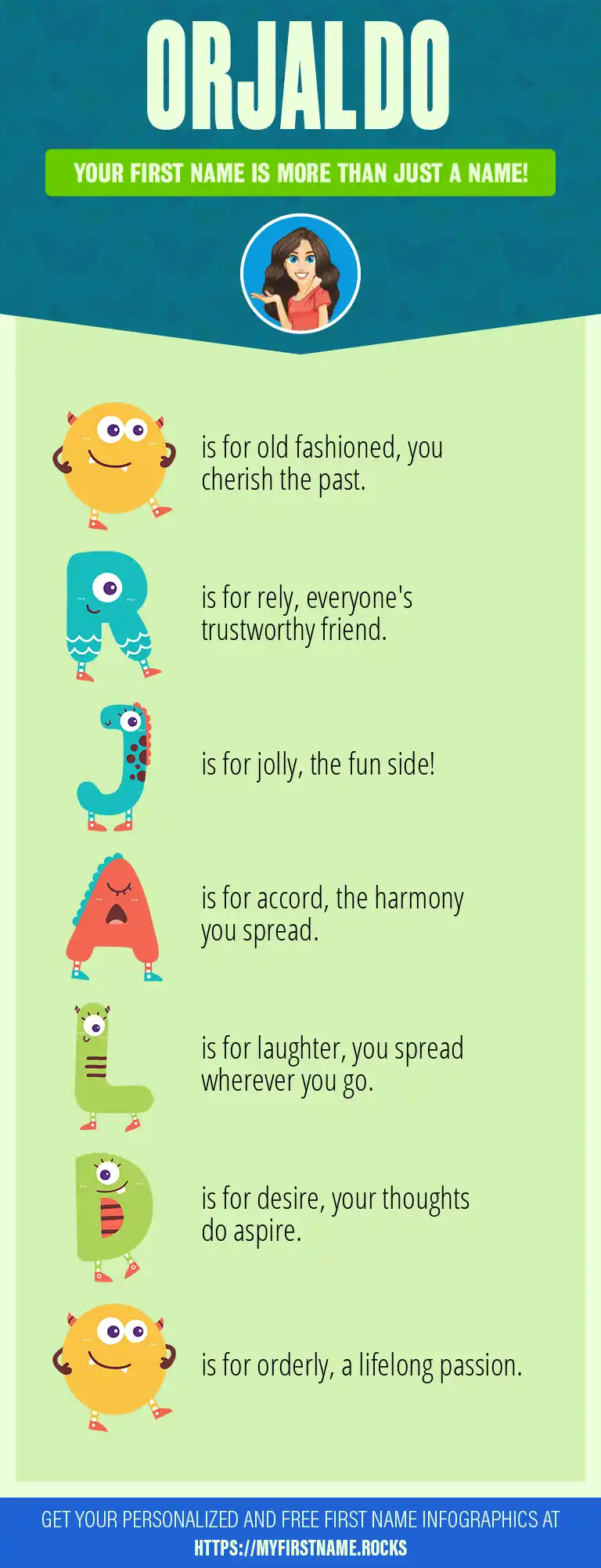 ORJALDO

YOUR FIRST NAME IS MORE THAN JUST A NAME!

O is for old fashioned, you cherish the past.

R is for rely, everyone's trustworthy friend.

J is for jolly, the fun side!

A is for accord, the harmony you spread.

L is for laughter, you spread wherever you go.

D is for desire, your thoughts do aspire.

O is for orderly, a lifelong passion.

GET YOUR PERSONALIZED AND FREE FIRST NAME INFOGRAPHICS AT HTTPS://MYFIRSTNAME.ROCKS