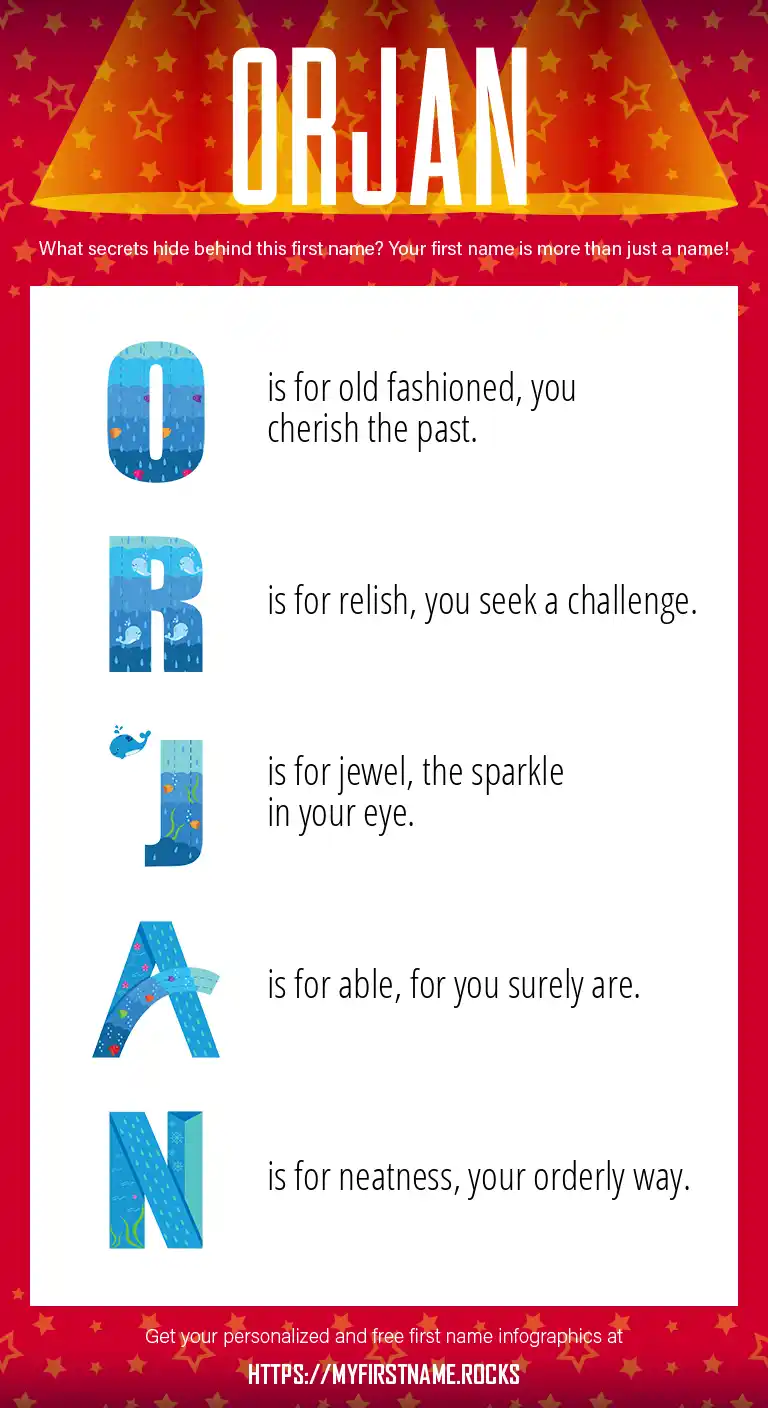 ORJAN

What secrets hide behind this first name? Your first name is more than just a name!

O is for old fashioned, you cherish the past.

R is for relish, you seek a challenge.

J is for jewel, the sparkle in your eye.

A is for able, for you surely are.

N is for neatness, your orderly way.

Get your personalized and free first name infographics at

HTTPS://MYFIRSTNAME.ROCKS