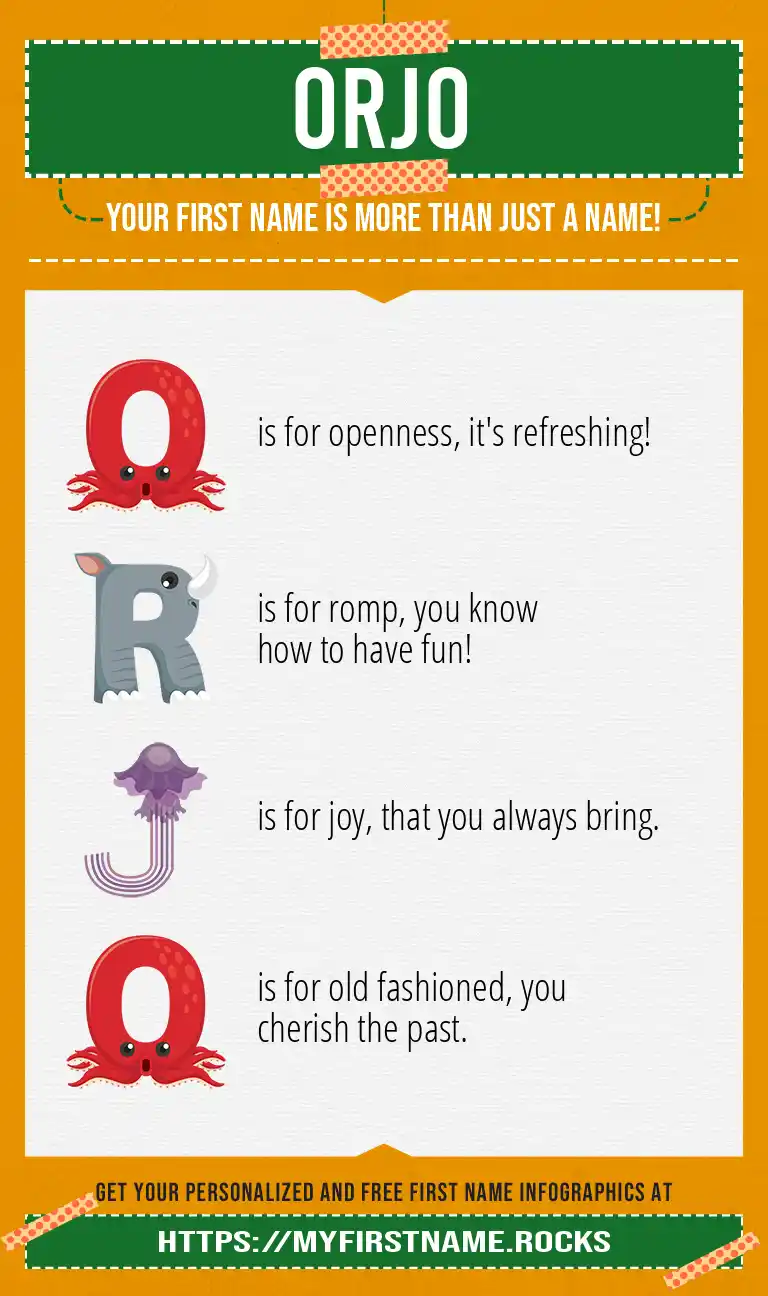 ORJO

YOUR FIRST NAME IS MORE THAN JUST A NAME!

O is for openness, it's refreshing!

R is for romp, you know how to have fun!

J is for joy, that you always bring.

O is for old fashioned, you cherish the past.

GET YOUR PERSONALIZED AND FREE FIRST NAME INFOGRAPHICS AT

HTTPS://MYFIRSTNAME.ROCKS