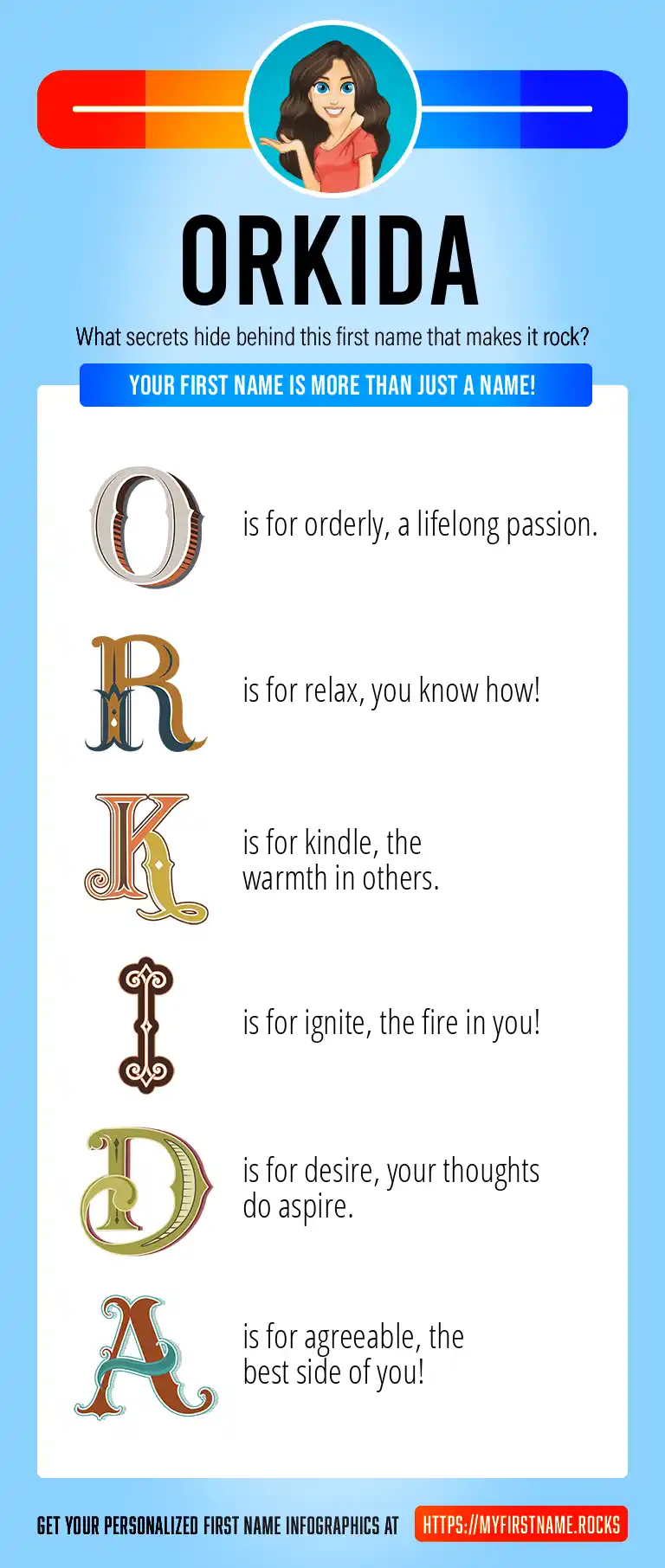 ORKIDA

What secrets hide behind this first name that makes it rock?

YOUR FIRST NAME IS MORE THAN JUST A NAME!

O is for orderly, a lifelong passion.

R is for relax, you know how!

K is for kindle, the warmth in others.

I is for ignite, the fire in you!

D is for desire, your thoughts do aspire.

A is for agreeable, the best side of you!

GET YOUR PERSONALIZED FIRST NAME INFOGRAPHICS AT HTTPS://MYFIRSTNAME.ROCKS