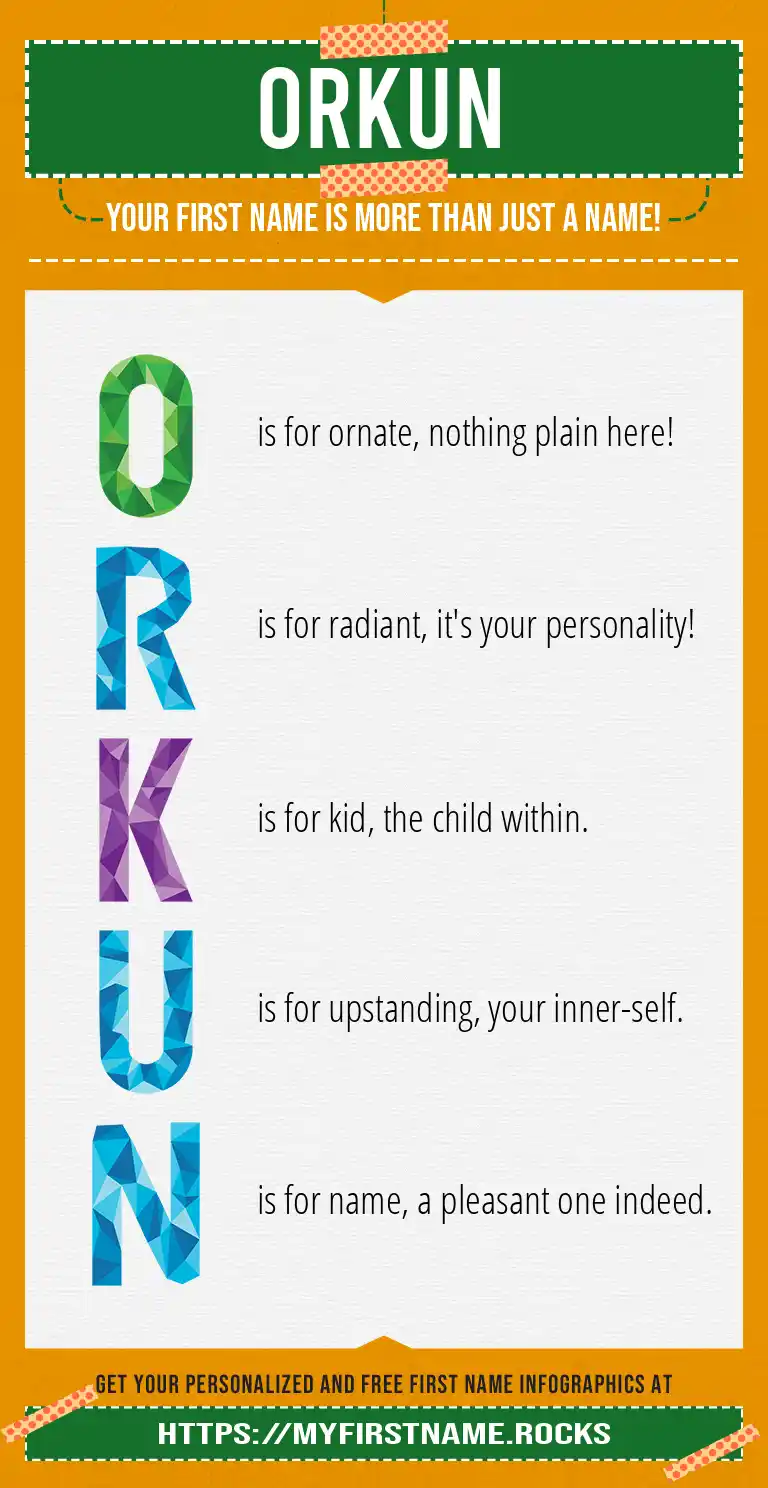 ORKUN

YOUR FIRST NAME IS MORE THAN JUST A NAME!

O is for ornate, nothing plain here!

R is for radiant, it's your personality!

K is for kid, the child within.

U is for upstanding, your inner-self.

N is for name, a pleasant one indeed.

GET YOUR PERSONALIZED AND FREE FIRST NAME INFOGRAPHICS AT

HTTPS://MYFIRSTNAME.ROCKS