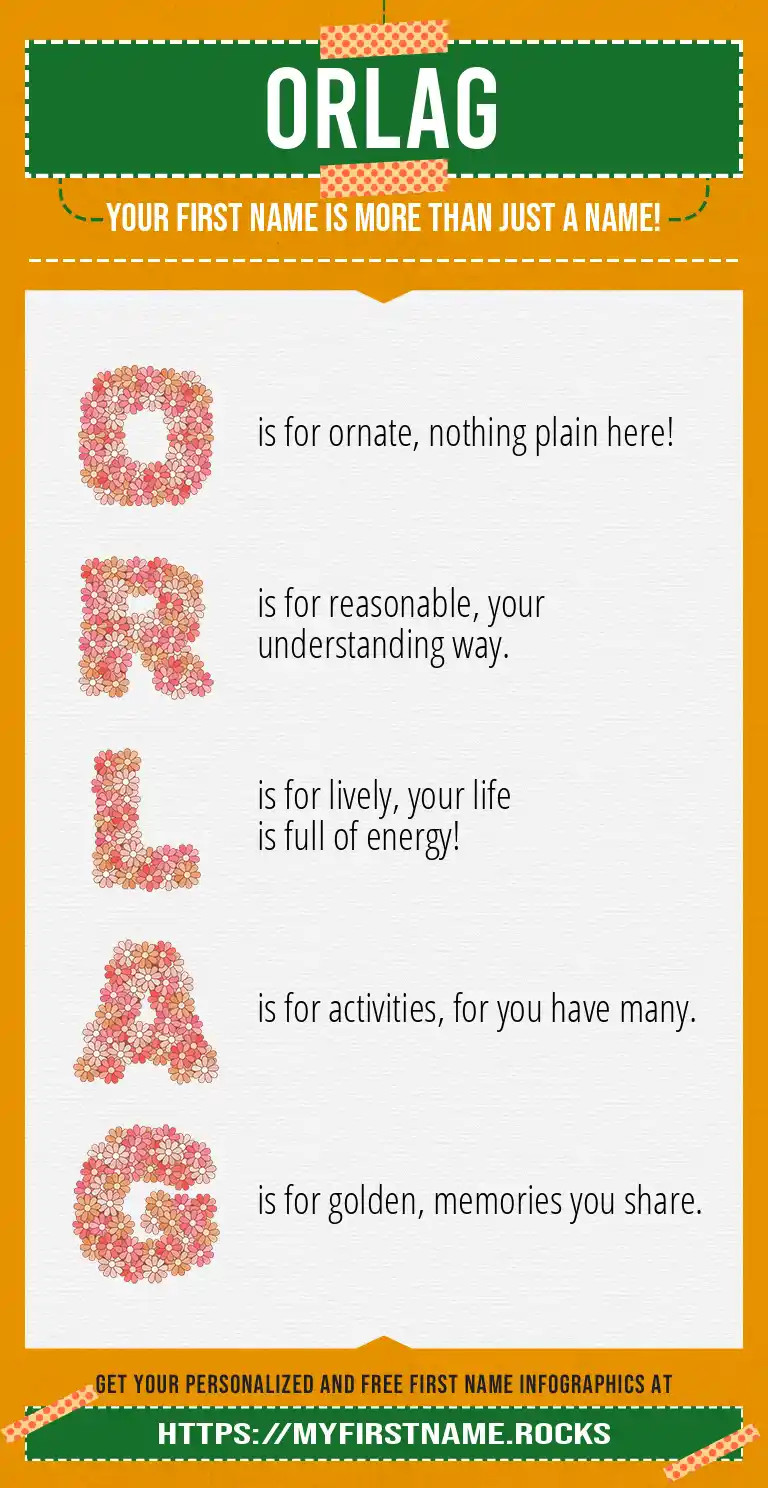 ORLAG

YOUR FIRST NAME IS MORE THAN JUST A NAME!

O is for ornate, nothing plain here!

R is for reasonable, your understanding way.

L is for lively, your life is full of energy!

A is for activities, for you have many.

G is for golden, memories you share.

GET YOUR PERSONALIZED AND FREE FIRST NAME INFOGRAPHICS AT

HTTPS://MYFIRSTNAME.ROCKS