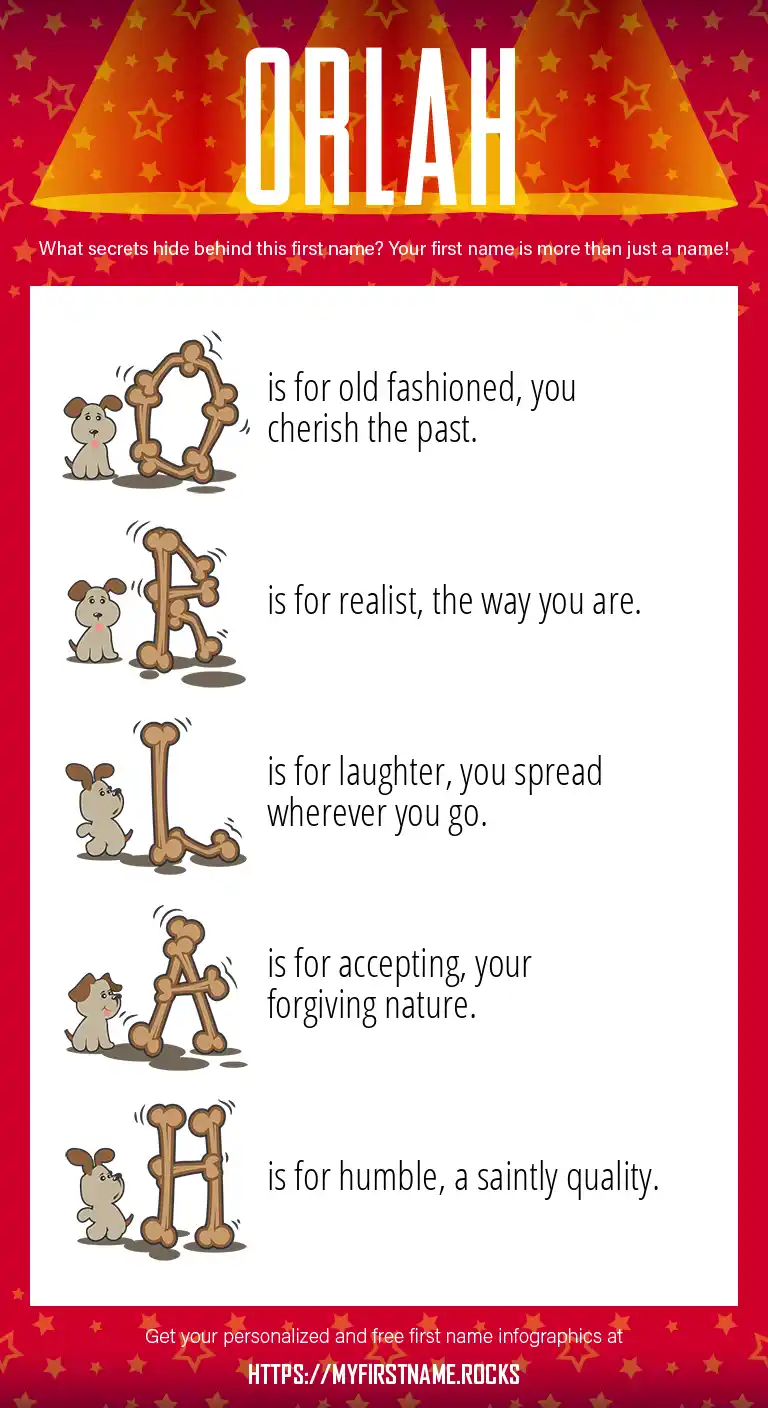 ORLAH

What secrets hide behind this first name? Your first name is more than just a name!

O is for old fashioned, you cherish the past.

R is for realist, the way you are.

L is for laughter, you spread wherever you go.

A is for accepting, your forgiving nature.

H is for humble, a saintly quality.

Get your personalized and free first name infographics at

HTTPS://MYFIRSTNAME.ROCKS