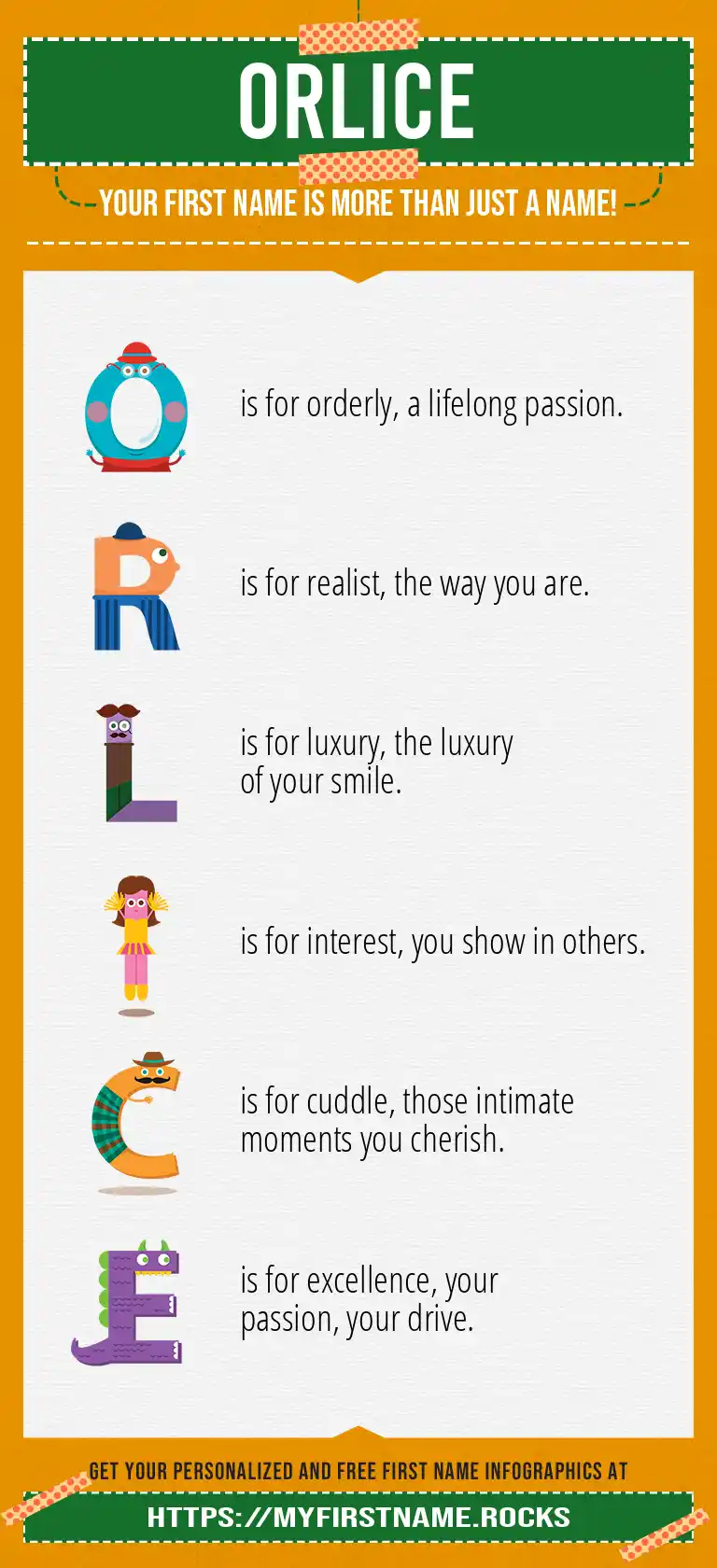 ORLICE

YOUR FIRST NAME IS MORE THAN JUST A NAME!

O is for orderly, a lifelong passion.

R is for realist, the way you are.

L is for luxury, the luxury of your smile.

I is for interest, you show in others.

C is for cuddle, those intimate moments you cherish.

E is for excellence, your passion, your drive.

GET YOUR PERSONALIZED AND FREE FIRST NAME INFOGRAPHICS AT

HTTPS://MYFIRSTNAME.ROCKS