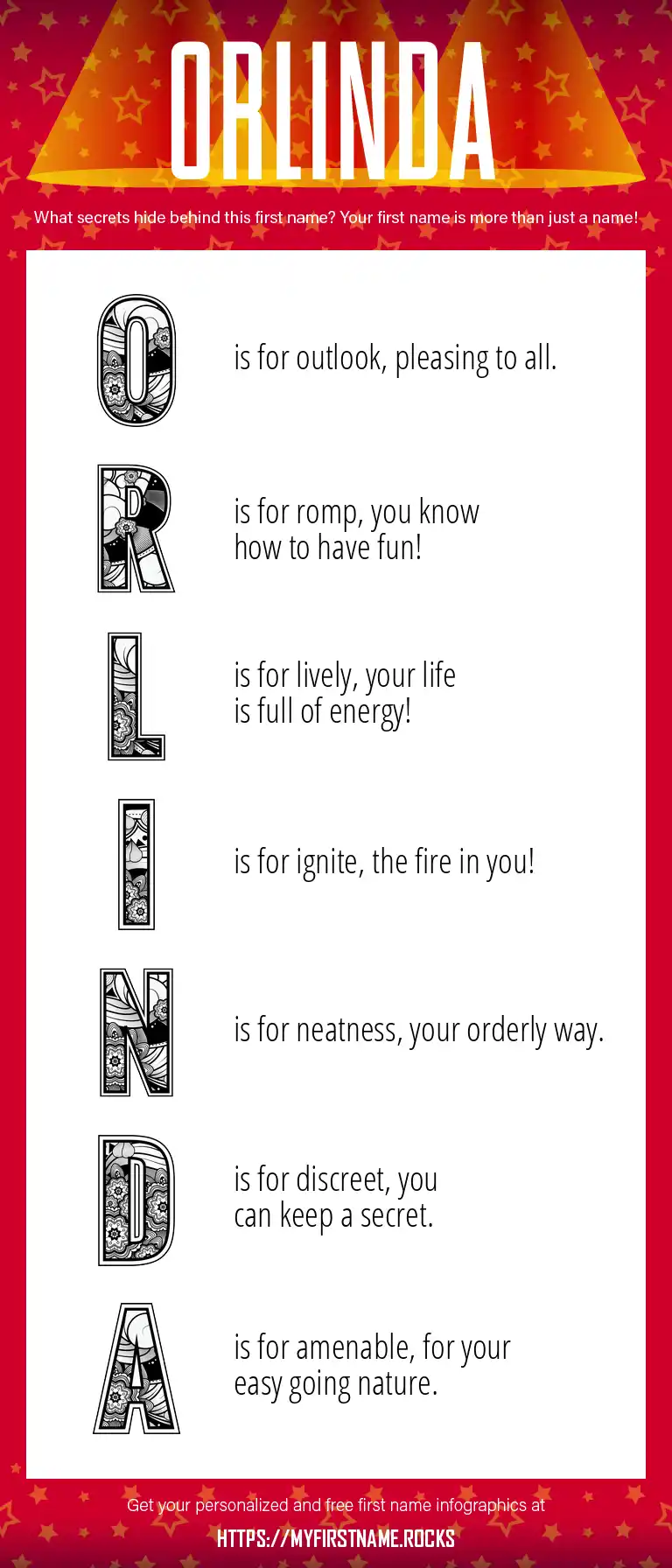 ORLINDA

What secrets hide behind this first name? Your first name is more than just a name!

O is for outlook, pleasing to all.

R is for romp, you know how to have fun!

L is for lively, your life is full of energy!

I is for ignite, the fire in you!

N is for neatness, your orderly way.

D is for discreet, you can keep a secret.

A is for amenable, for your easy going nature.

Get your personalized and free first name infographics at

HTTPS://MYFIRSTNAME.ROCKS