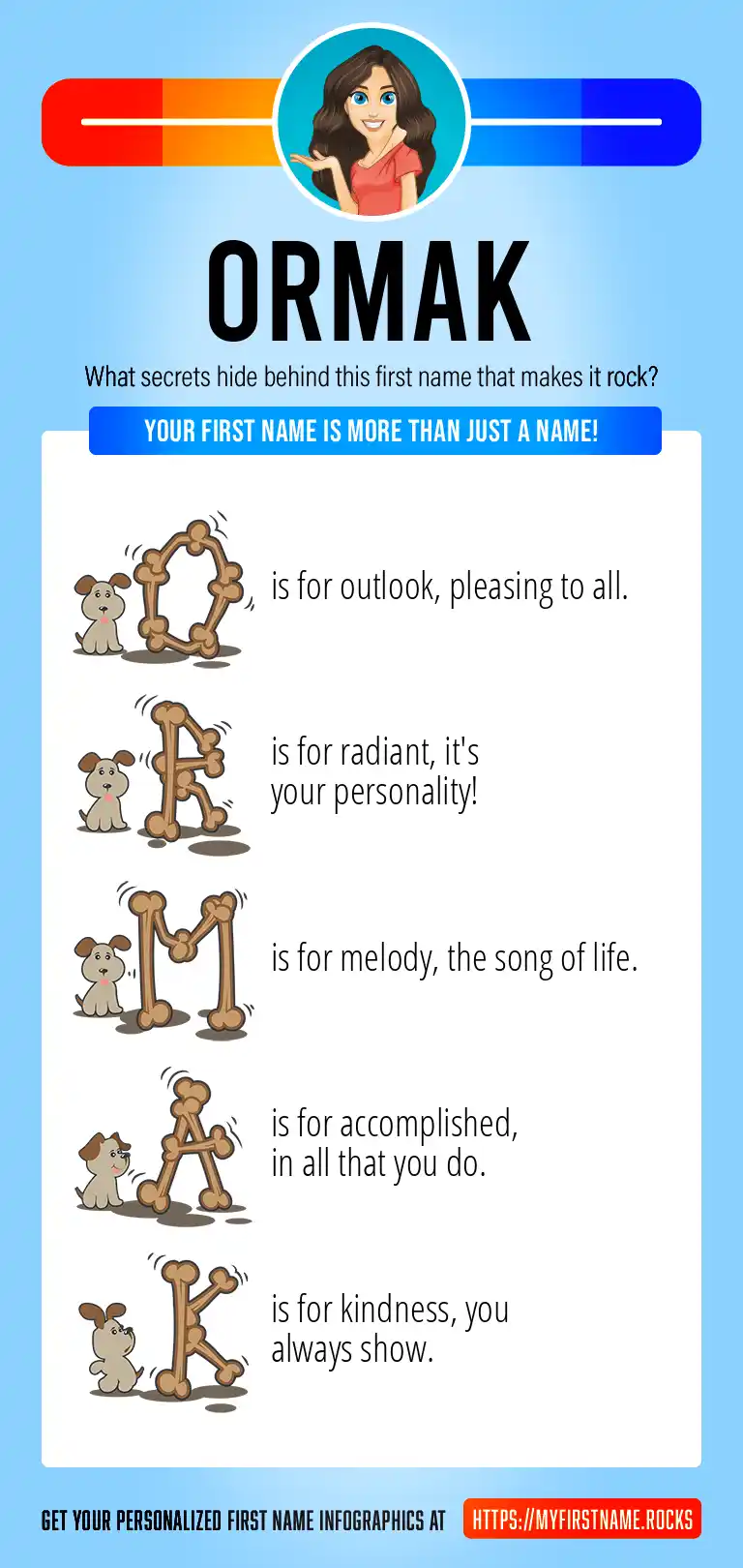 ORMAK

What secrets hide behind this first name that makes it rock?

YOUR FIRST NAME IS MORE THAN JUST A NAME!

O is for outlook, pleasing to all.

R is for radiant, it's your personality!

M is for melody, the song of life.

A is for accomplished, in all that you do.

K is for kindness, you always show.

GET YOUR PERSONALIZED FIRST NAME INFOGRAPHICS AT HTTPS://MYFIRSTNAME.ROCKS