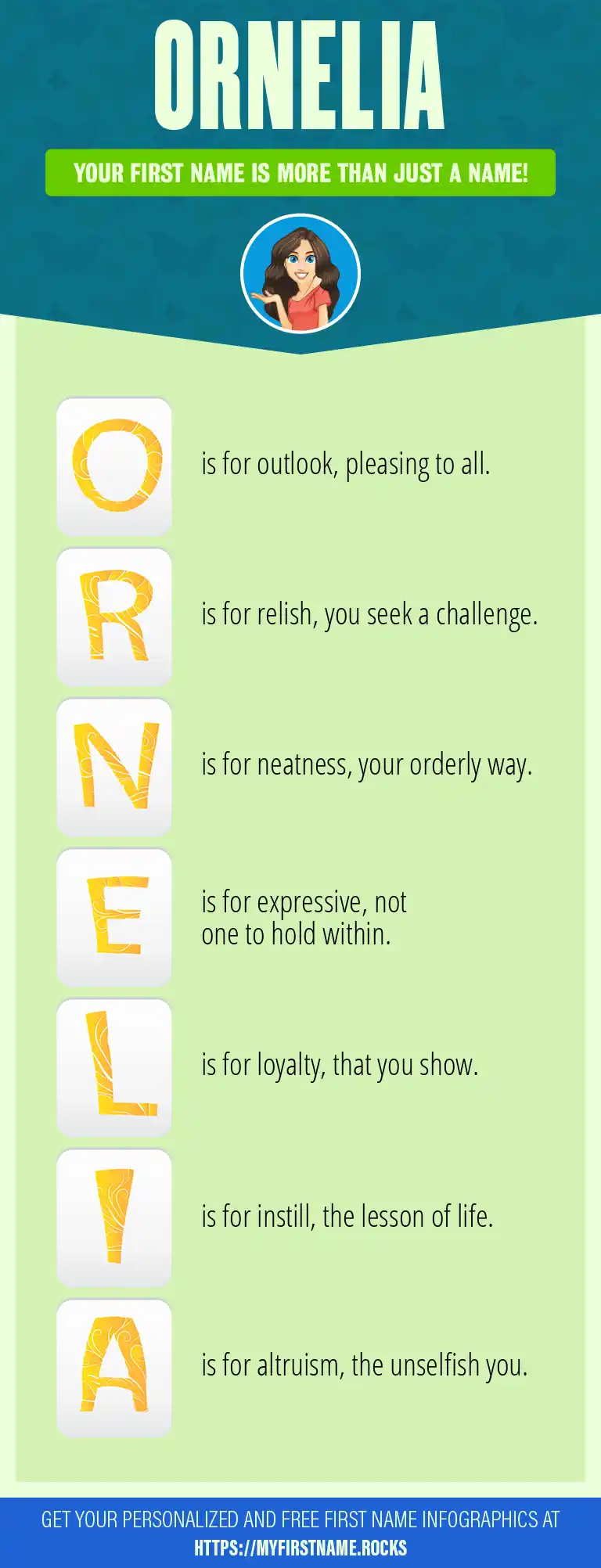 ORNELIA

YOUR FIRST NAME IS MORE THAN JUST A NAME!

O is for outlook, pleasing to all.

R is for relish, you seek a challenge.

N is for neatness, your orderly way.

E is for expressive, not one to hold within.

L is for loyalty, that you show.

I is for instill, the lesson of life.

A is for altruism, the unselfish you.

GET YOUR PERSONALIZED AND FREE FIRST NAME INFOGRAPHICS AT HTTPS://MYFIRSTNAME.ROCKS