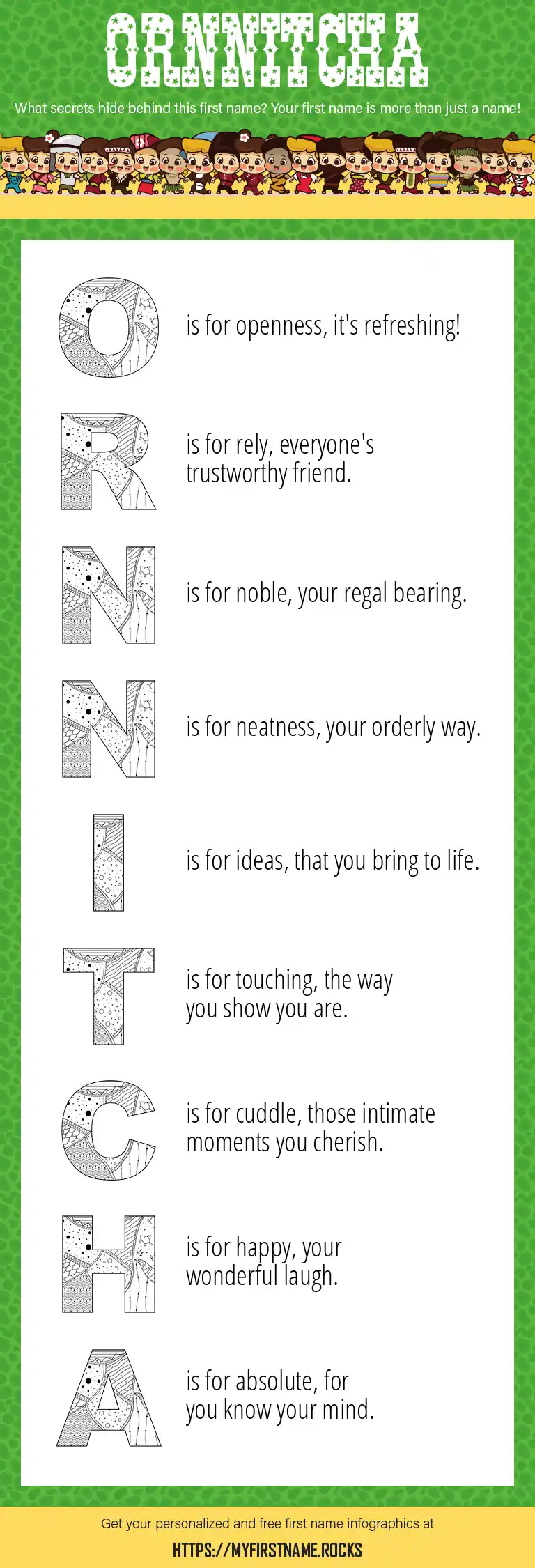 ORNNITCHA

What secrets hide behind this first name? Your first name is more than just a name!

O is for openness, it's refreshing!

R is for rely, everyone's trustworthy friend.

N is for noble, your regal bearing.

N is for neatness, your orderly way.

I is for ideas, that you bring to life.

T is for touching, the way you show you are.

C is for cuddle, those intimate moments you cherish.

H is for happy, your wonderful laugh.

A is for absolute, for you know your mind.

Get your personalized and free first name infographics at

HTTPS://MYFIRSTNAME.ROCKS