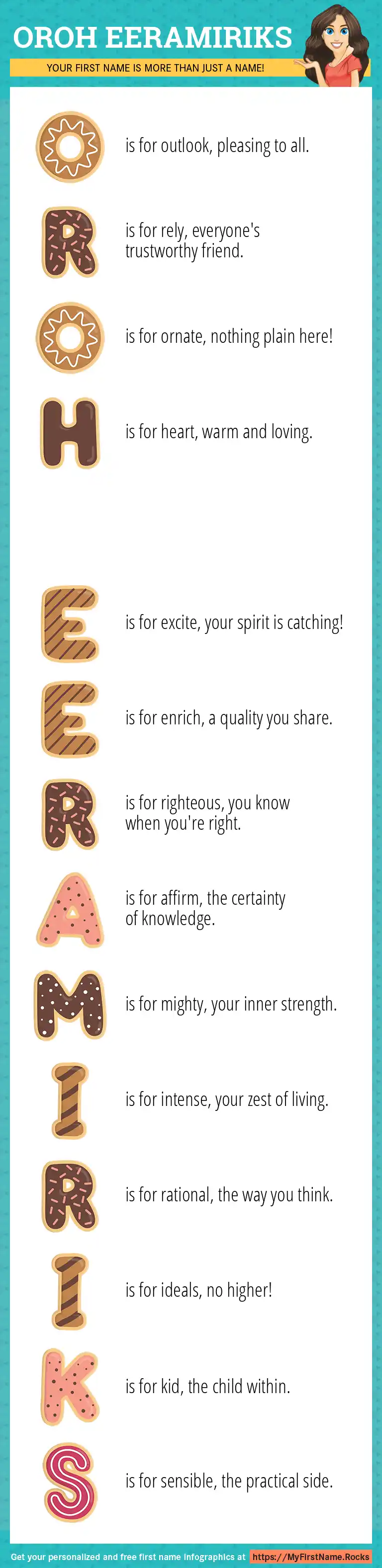 OROH EERAMIRIKS

YOUR FIRST NAME IS MORE THAN JUST A NAME!

O is for outlook, pleasing to all.

R is for rely, everyone's trustworthy friend.

O is for ornate, nothing plain here!

H is for heart, warm and loving.

E is for excite, your spirit is catching!

E is for enrich, a quality you share.

R is for righteous, you know when you're right.

A is for affirm, the certainty of knowledge.

M is for mighty, your inner strength.

I is for intense, your zest of living.

R is for rational, the way you think.

I is for ideals, no higher!

K is for kid, the child within.

S is for sensible, the practical side.

Get your personalized and free first name infographics at https://MyFirstName.Rocks