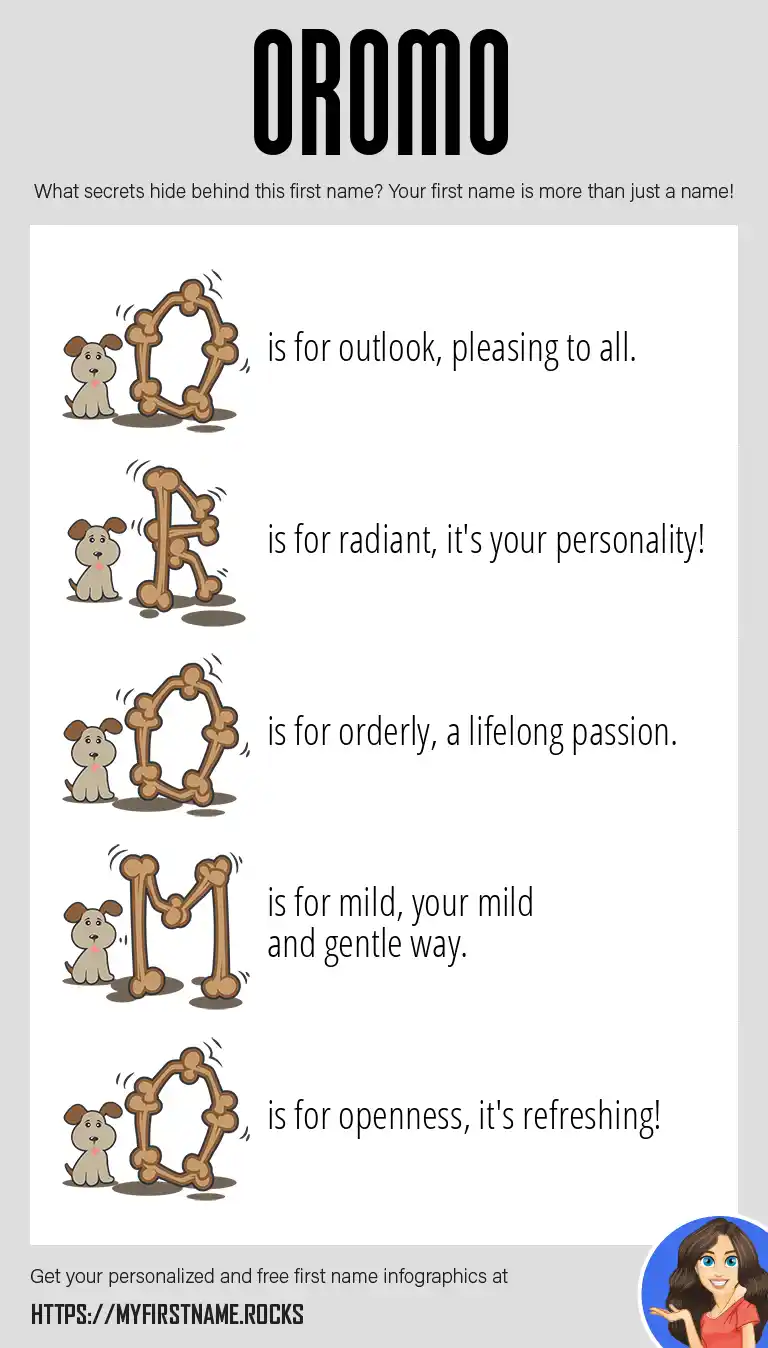 OROMO

What secrets hide behind this first name? Your first name is more than just a name!

O is for outlook, pleasing to all.

R is for radiant, it's your personality!

O is for orderly, a lifelong passion.

M is for mild, your mild and gentle way.

O is for openness, it's refreshing!

Get your personalized and free first name infographics at

HTTPS://MYFIRSTNAME.ROCKS