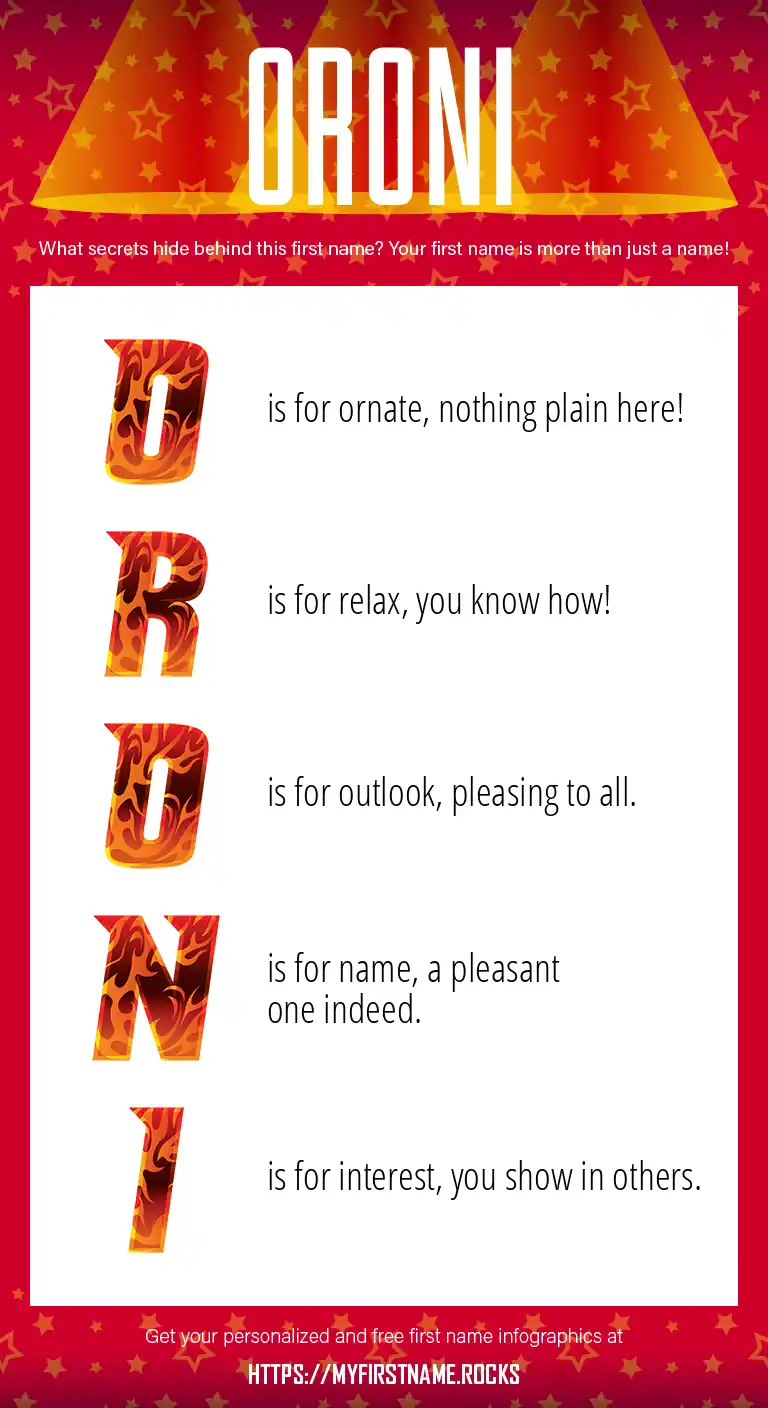 ORONI

What secrets hide behind this first name? Your first name is more than just a name!

O is for ornate, nothing plain here!

R is for relax, you know how!

O is for outlook, pleasing to all.

N is for name, a pleasant one indeed.

I is for interest, you show in others.

Get your personalized and free first name infographics at

HTTPS://MYFIRSTNAME.ROCKS