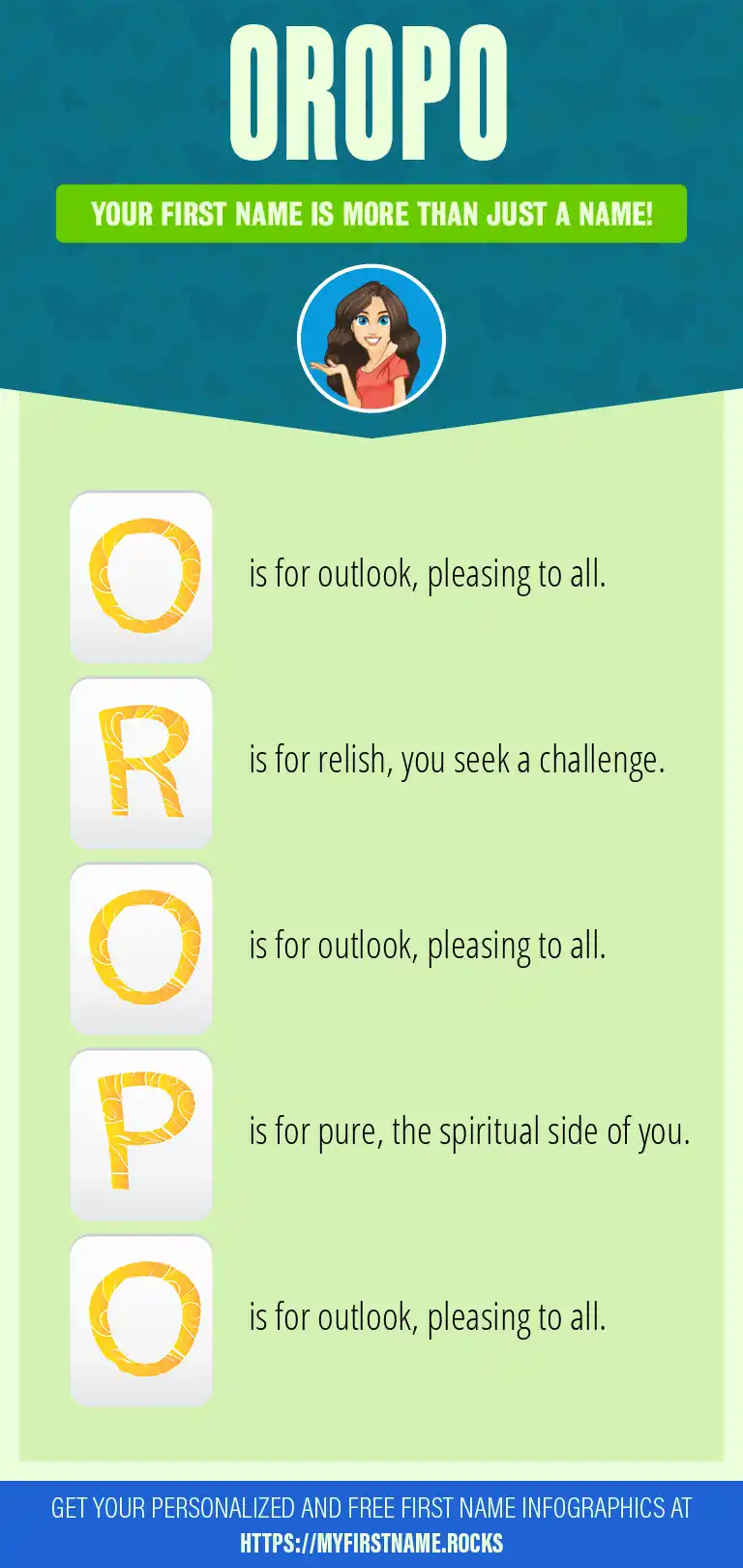 OROPO

YOUR FIRST NAME IS MORE THAN JUST A NAME!

O is for outlook, pleasing to all.

R is for relish, you seek a challenge.

O is for outlook, pleasing to all.

P is for pure, the spiritual side of you.

O is for outlook, pleasing to all.

GET YOUR PERSONALIZED AND FREE FIRST NAME INFOGRAPHICS AT HTTPS://MYFIRSTNAME.ROCKS