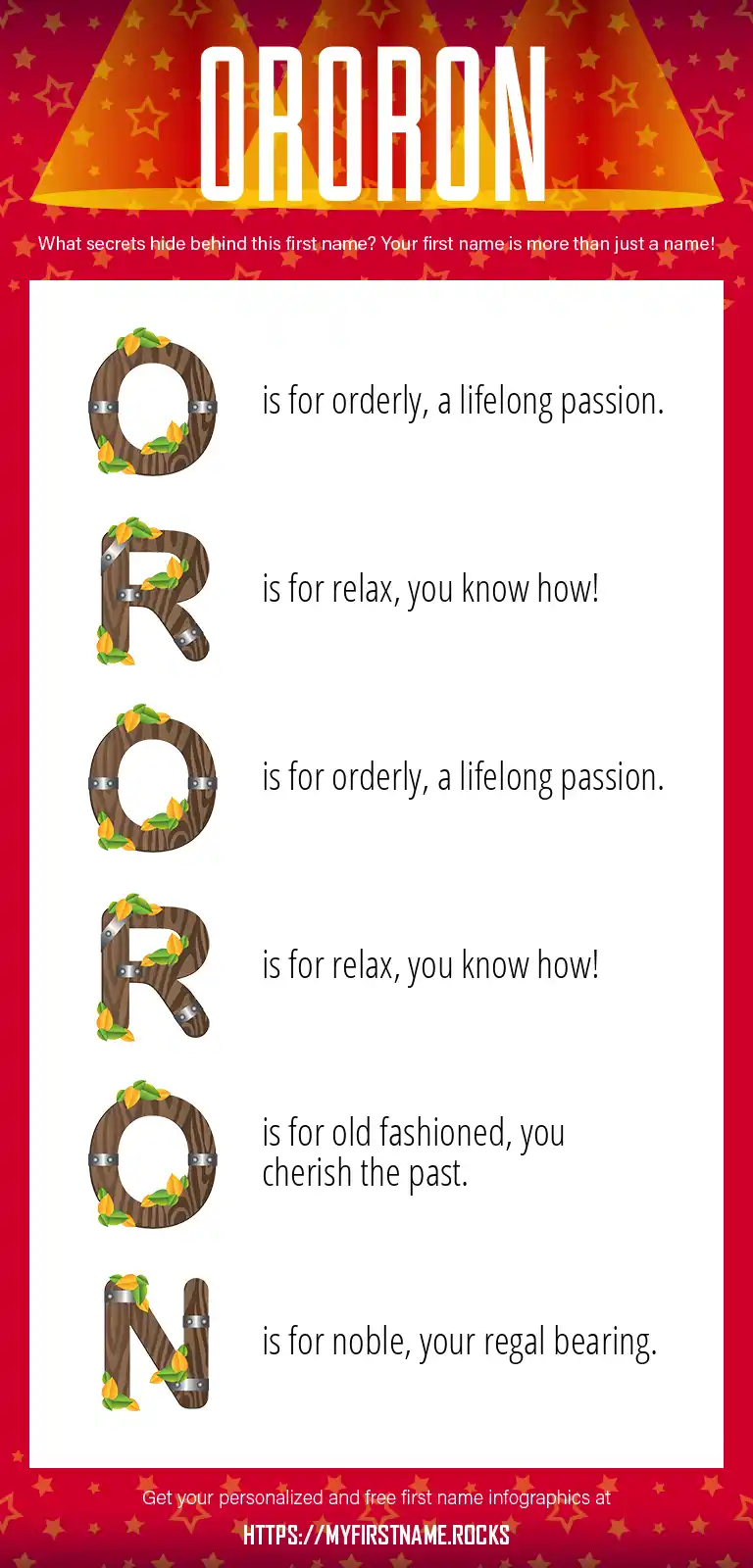 ORORON

What secrets hide behind this first name? Your first name is more than just a name!

O is for orderly, a lifelong passion.

R is for relax, you know how!

O is for orderly, a lifelong passion.

R is for relax, you know how!

O is for old fashioned, you cherish the past.

N is for noble, your regal bearing.

Get your personalized and free first name infographics at

HTTPS://MYFIRSTNAME.ROCKS