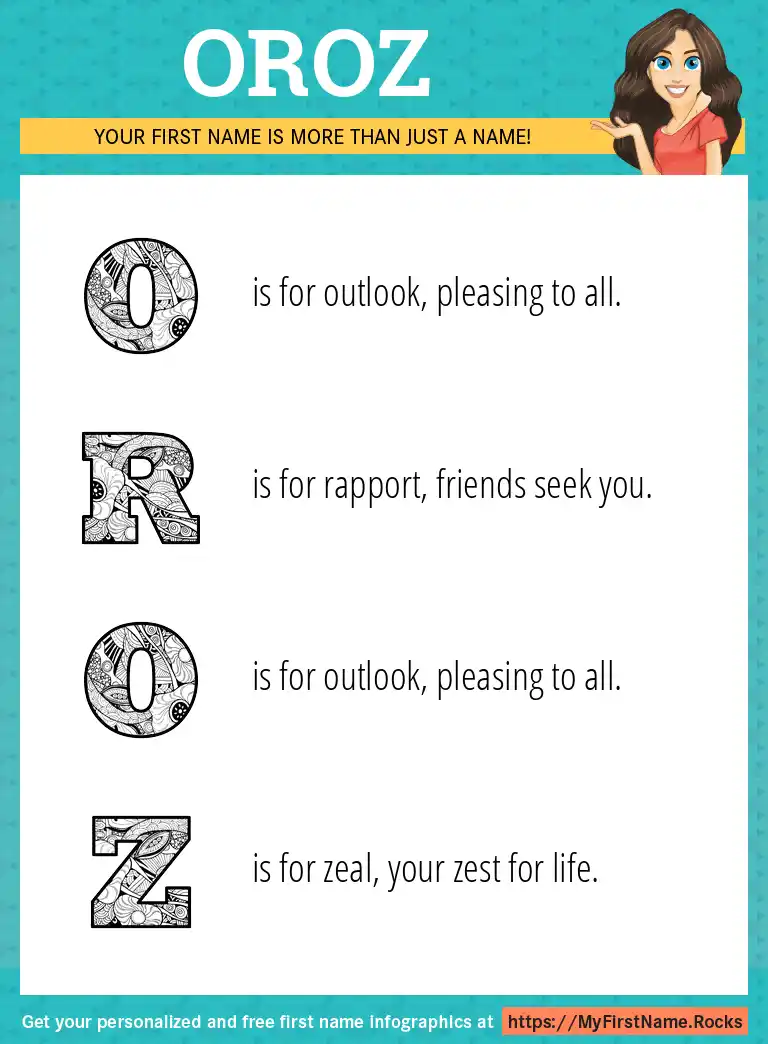 OROZ

YOUR FIRST NAME IS MORE THAN JUST A NAME!

O is for outlook, pleasing to all.

R is for rapport, friends seek you.

O is for outlook, pleasing to all.

Z is for zeal, your zest for life.

Get your personalized and free first name infographics at https://MyFirstName.Rocks