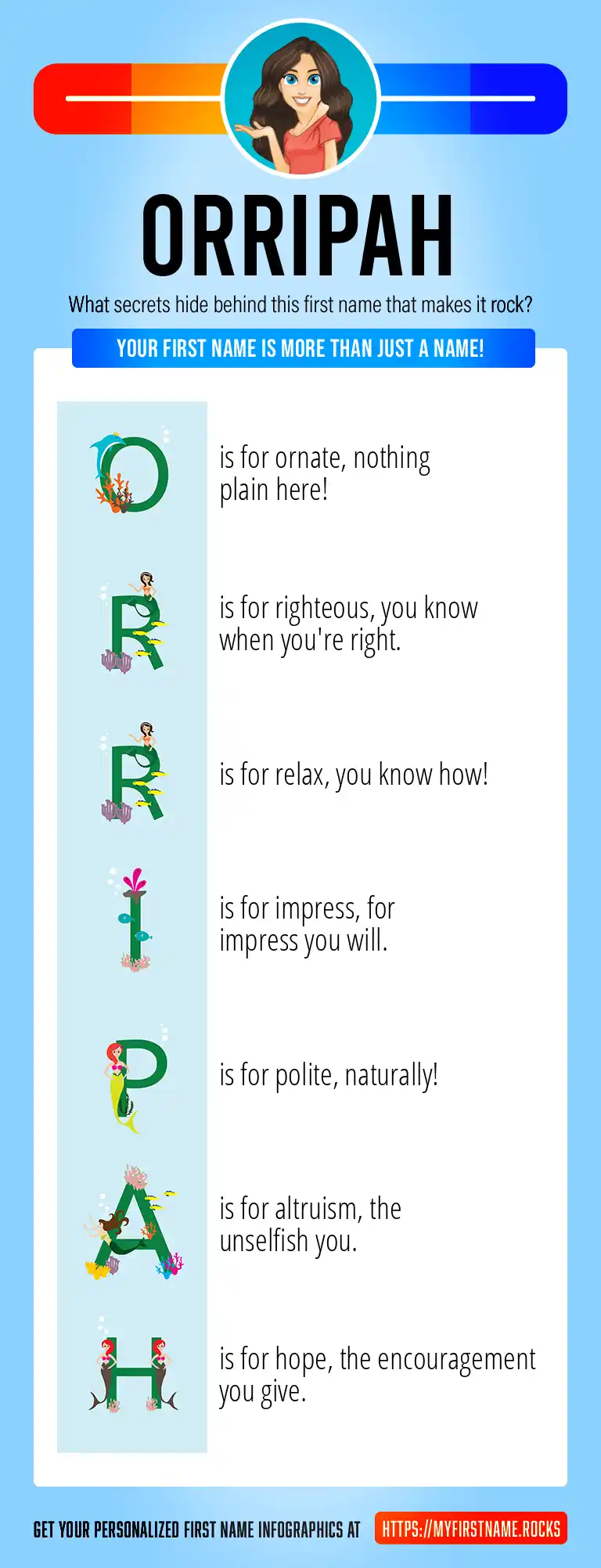 ORRIPAH

What secrets hide behind this first name that makes it rock?

YOUR FIRST NAME IS MORE THAN JUST A NAME!

O is for ornate, nothing plain here!

R is for righteous, you know when you're right.

R is for relax, you know how!

I is for impress, for impress you will.

P is for polite, naturally!

A is for altruism, the unselfish you.

H is for hope, the encouragement you give.

GET YOUR PERSONALIZED FIRST NAME INFOGRAPHICS AT HTTPS://MYFIRSTNAME.ROCKS