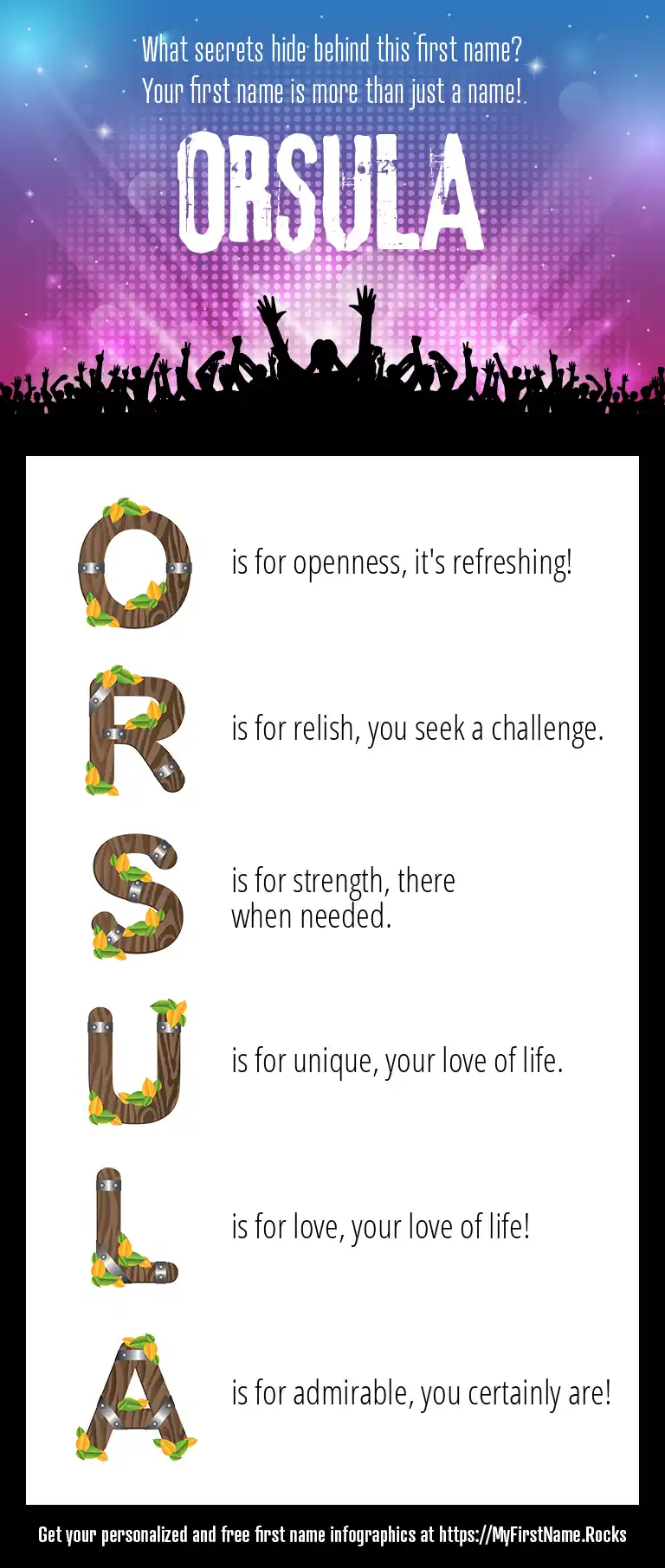 What secrets hide behind this first name?
Your first name is more than just a name!

ORSULA

O is for openness, it's refreshing!

R is for relish, you seek a challenge.

S is for strength, there when needed.

U is for unique, your love of life.

L is for love, your love of life!

A is for admirable, you certainly are!

Get your personalized and free first name infographics at https://MyFirstName.Rocks