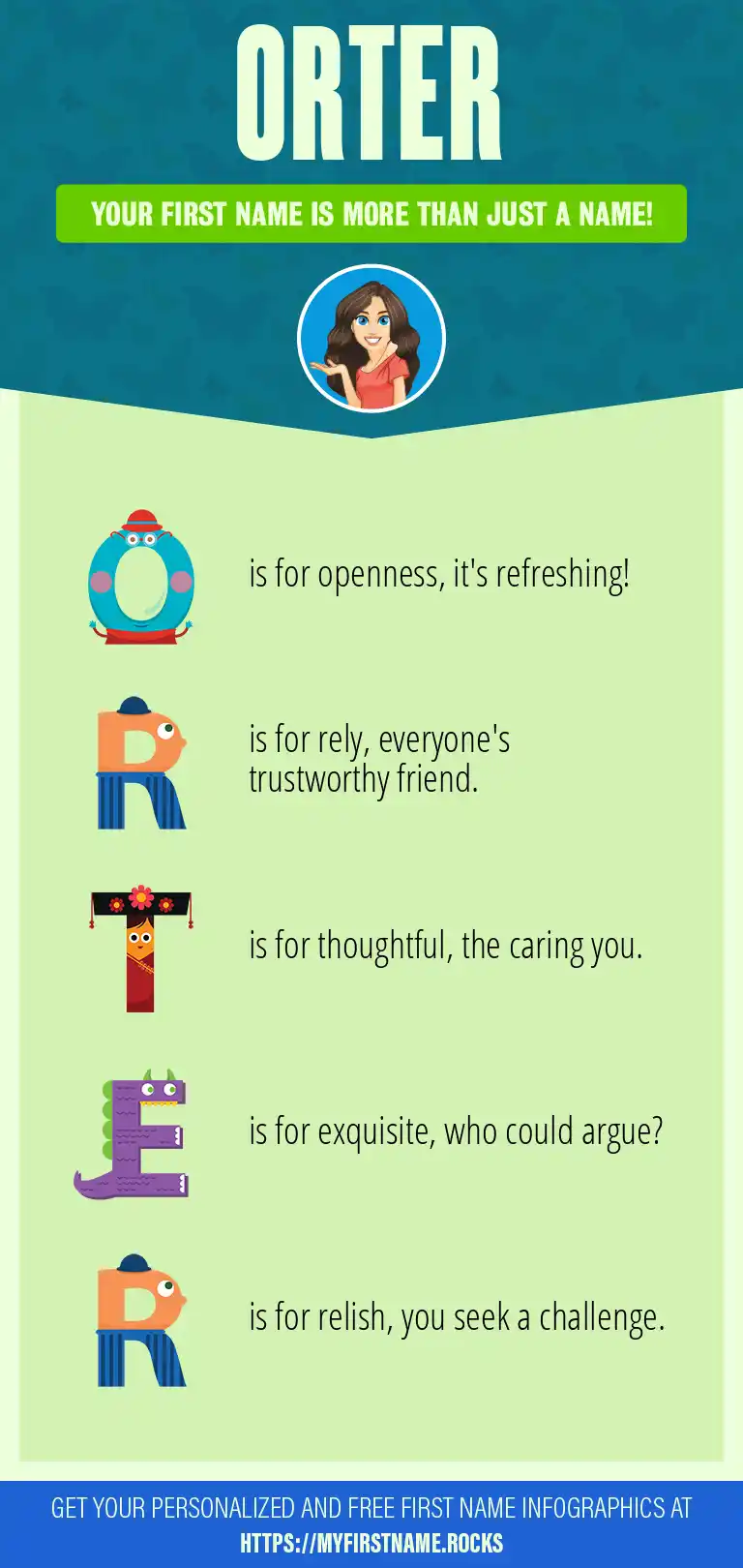 ORTER

YOUR FIRST NAME IS MORE THAN JUST A NAME!

O is for openness, it's refreshing!

R is for rely, everyone's trustworthy friend.

T is for thoughtful, the caring you.

E is for exquisite, who could argue?

R is for relish, you seek a challenge.

GET YOUR PERSONALIZED AND FREE FIRST NAME INFOGRAPHICS AT HTTPS://MYFIRSTNAME.ROCKS