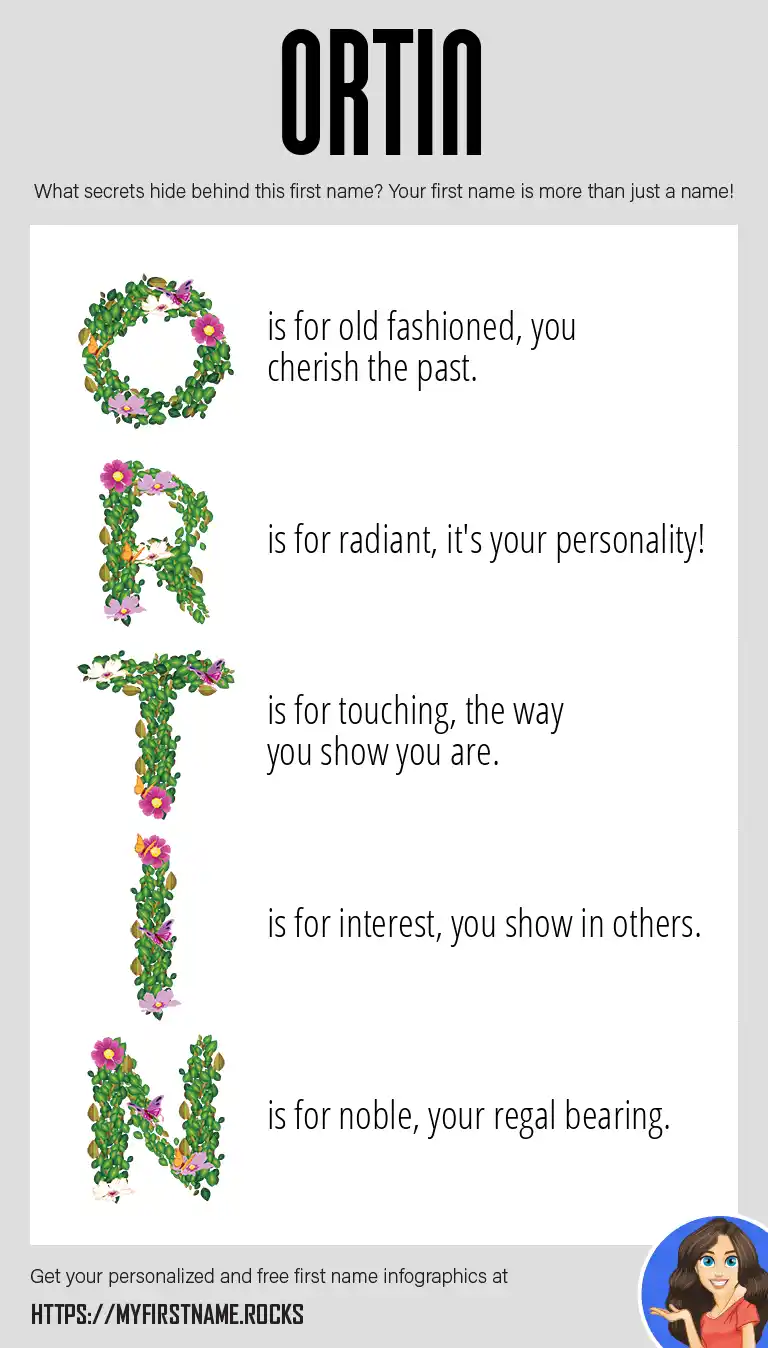 ORTIN

What secrets hide behind this first name? Your first name is more than just a name!

O is for old fashioned, you cherish the past.

R is for radiant, it's your personality!

T is for touching, the way you show you are.

I is for interest, you show in others.

N is for noble, your regal bearing.

Get your personalized and free first name infographics at

HTTPS://MYFIRSTNAME.ROCKS