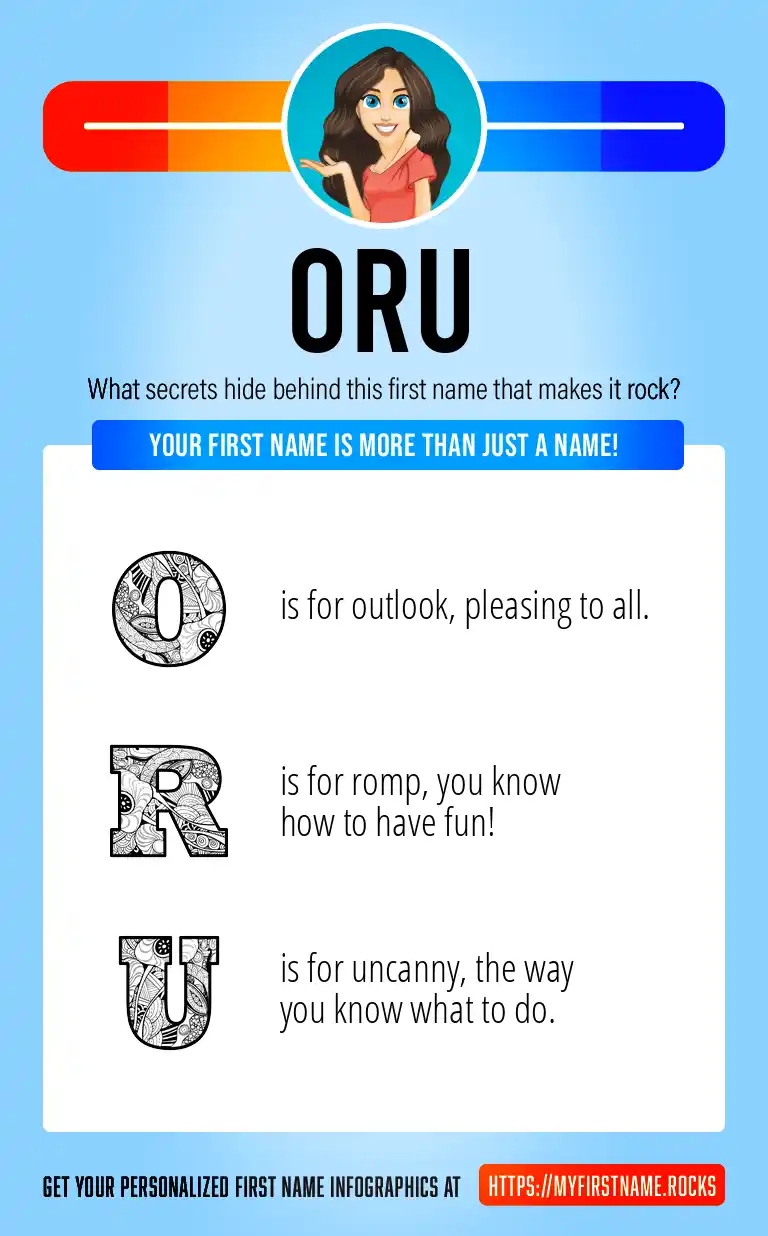 ORU

What secrets hide behind this first name that makes it rock?

YOUR FIRST NAME IS MORE THAN JUST A NAME!

O is for outlook, pleasing to all.

R is for romp, you know how to have fun!

U is for uncanny, the way you know what to do.

GET YOUR PERSONALIZED FIRST NAME INFOGRAPHICS AT HTTPS://MYFIRSTNAME.ROCKS